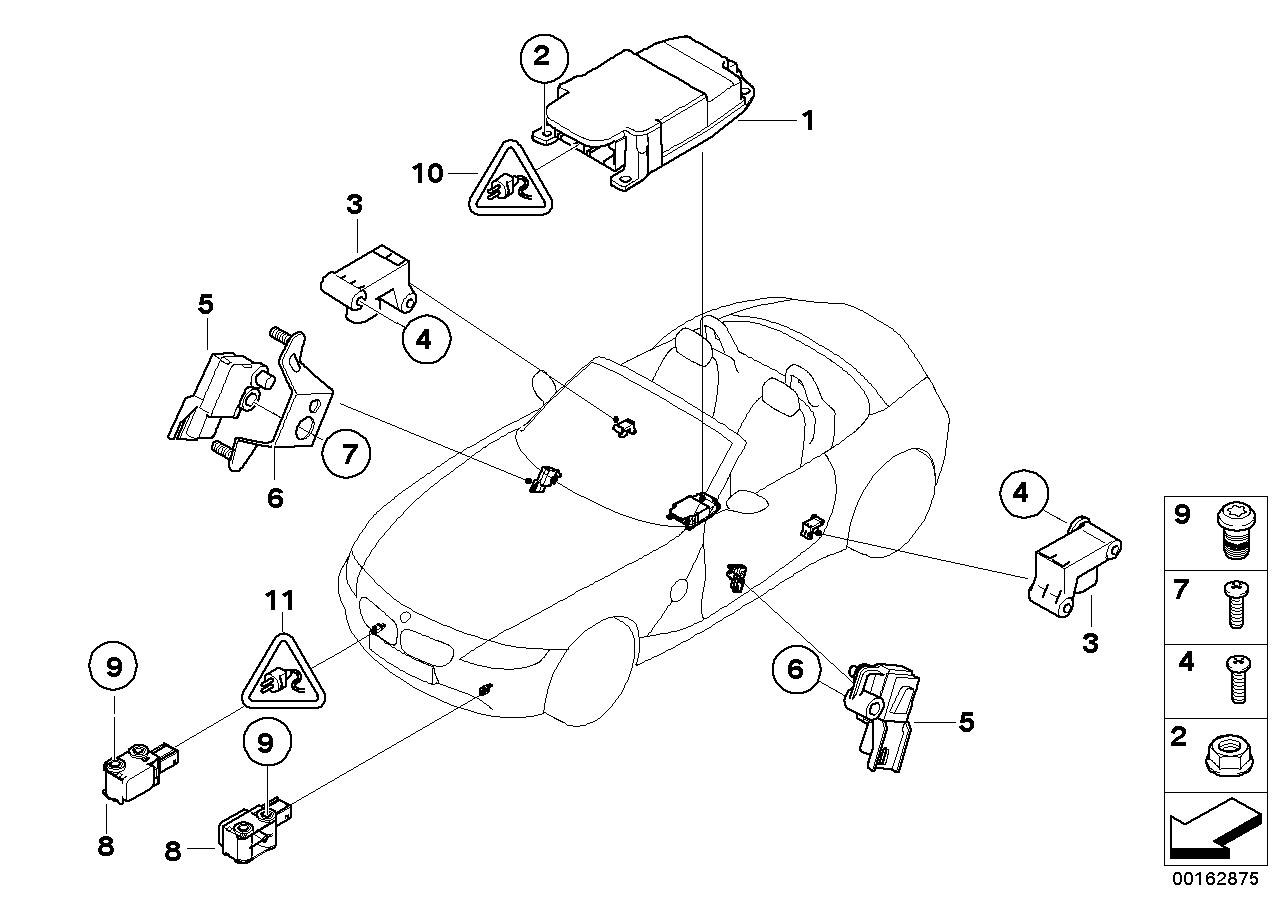 2
1
10
3
4
5
7
6
4
3
11
9
6
5
9
8
8
9
7
4
2
00162875