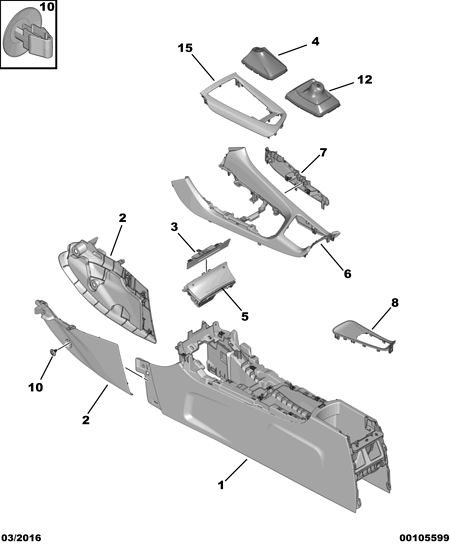 10
15
4
12
7
2
3
6
5
8
10
2
1
03/2016
00105599