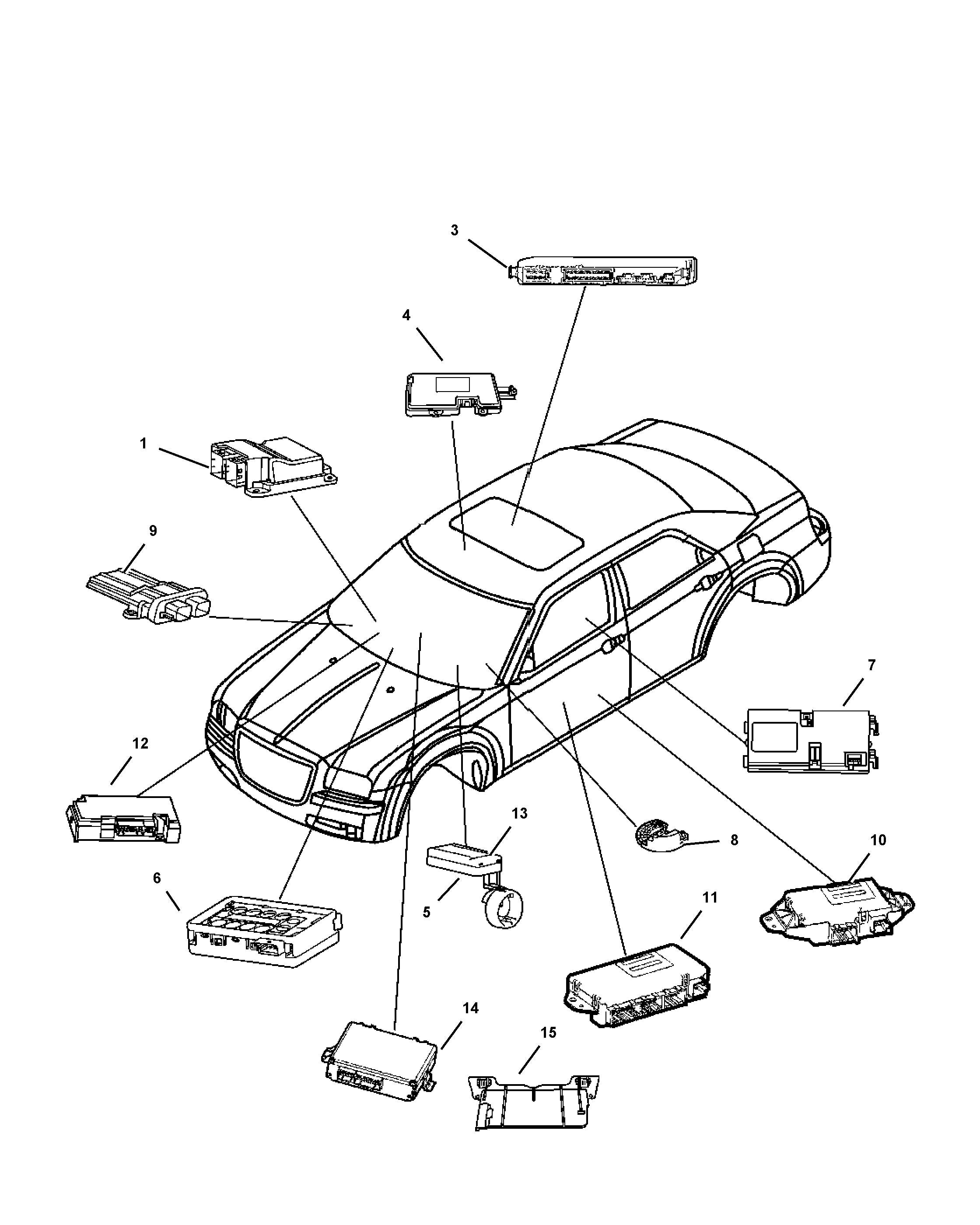 3
4
1
9
7
12
13
8
10
6
5
11
14
15