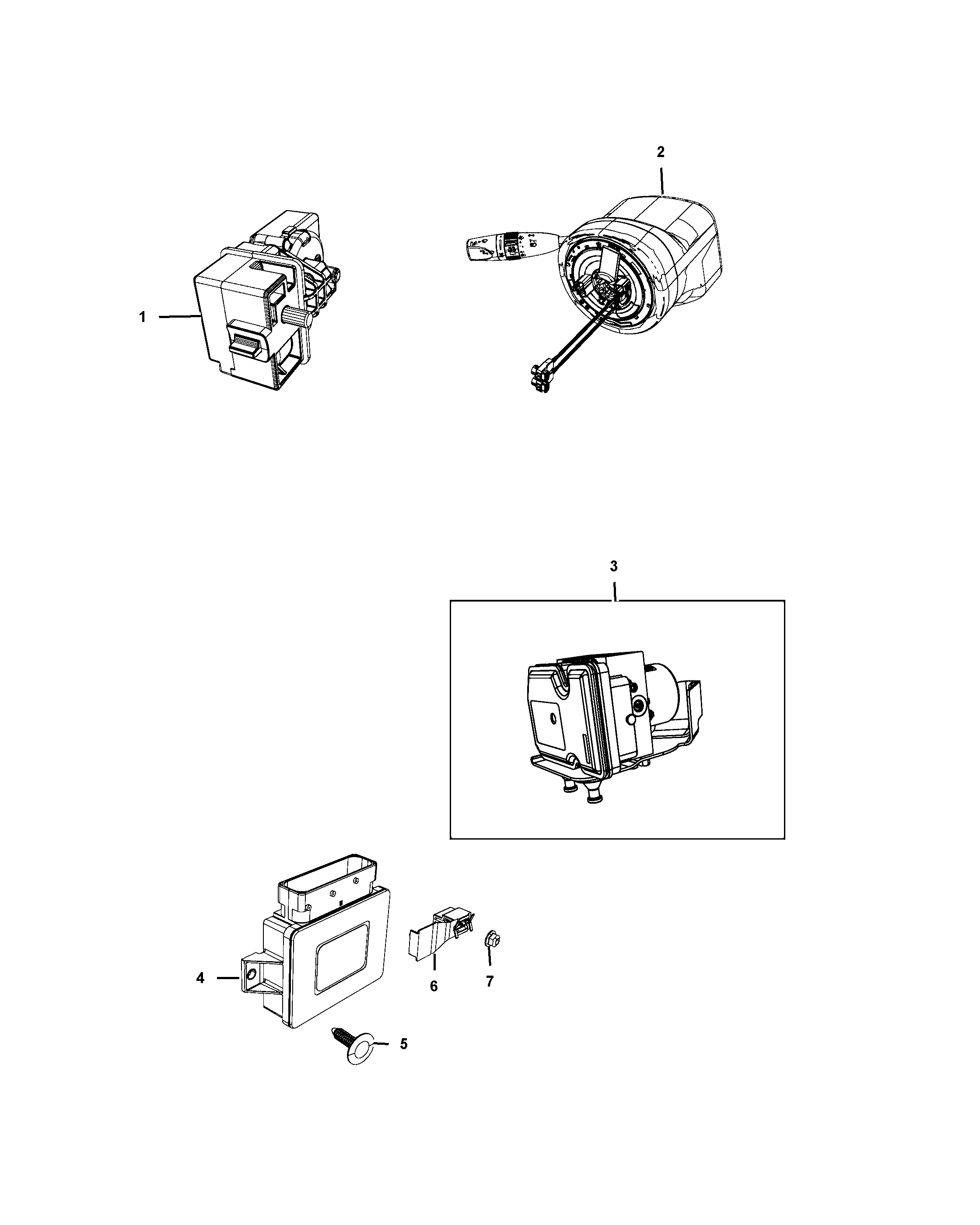 2

1

3

4

6

7

5