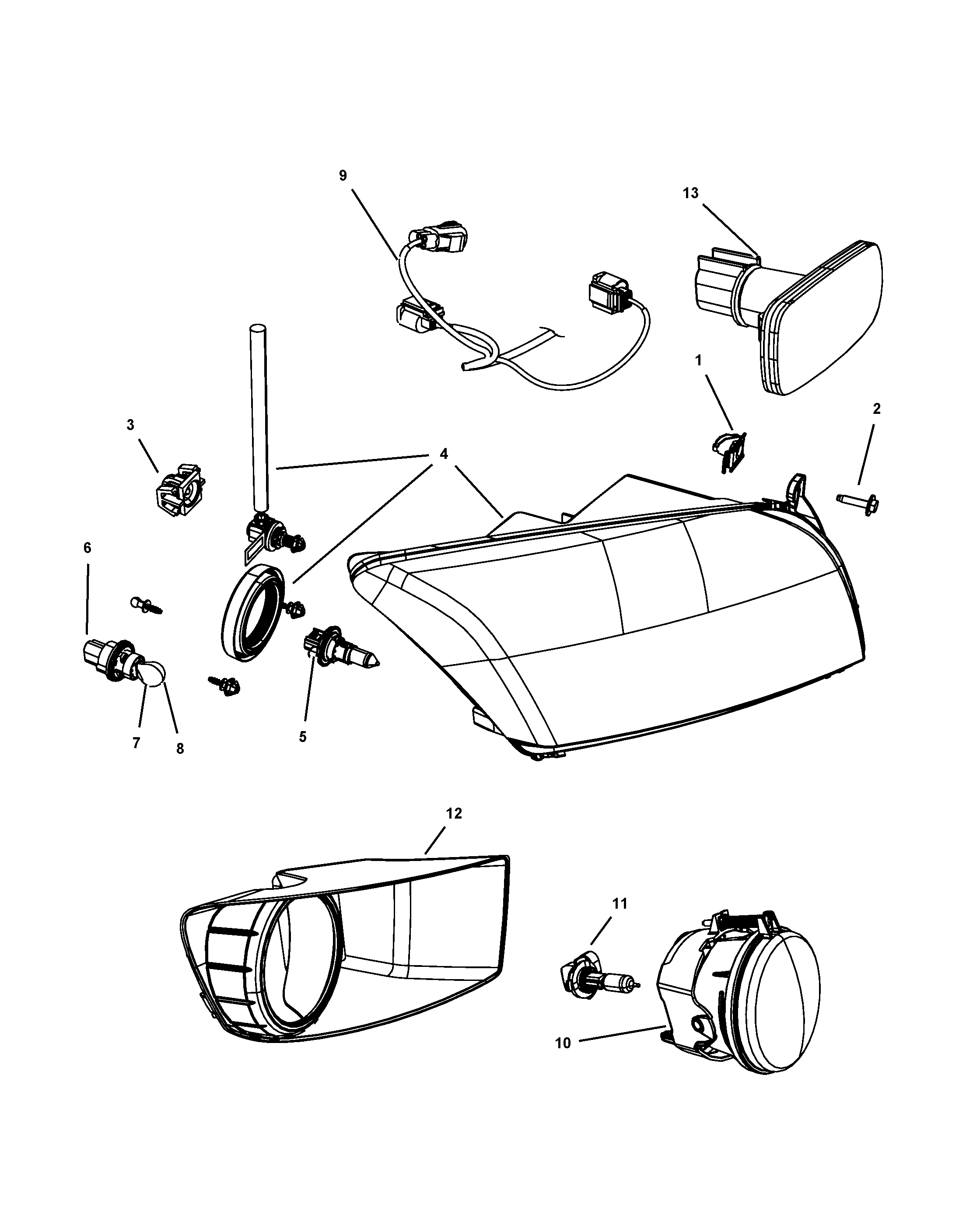 9

13

1

2

3

4

6

7

8

5

12

11

10