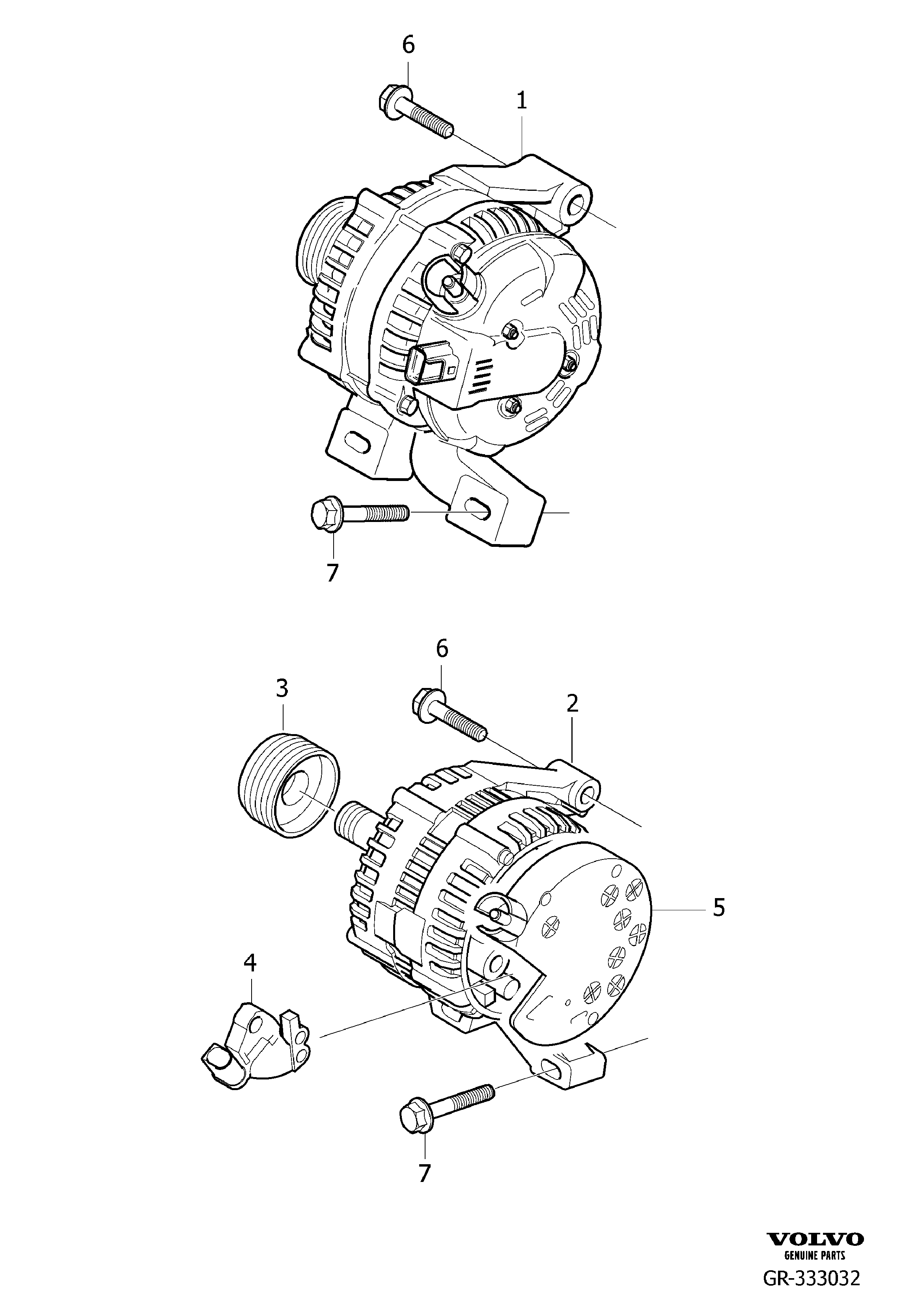 6
1
7
6
3
2
5
4
7
VOLVO
GENUINE PARTS
GR-333032