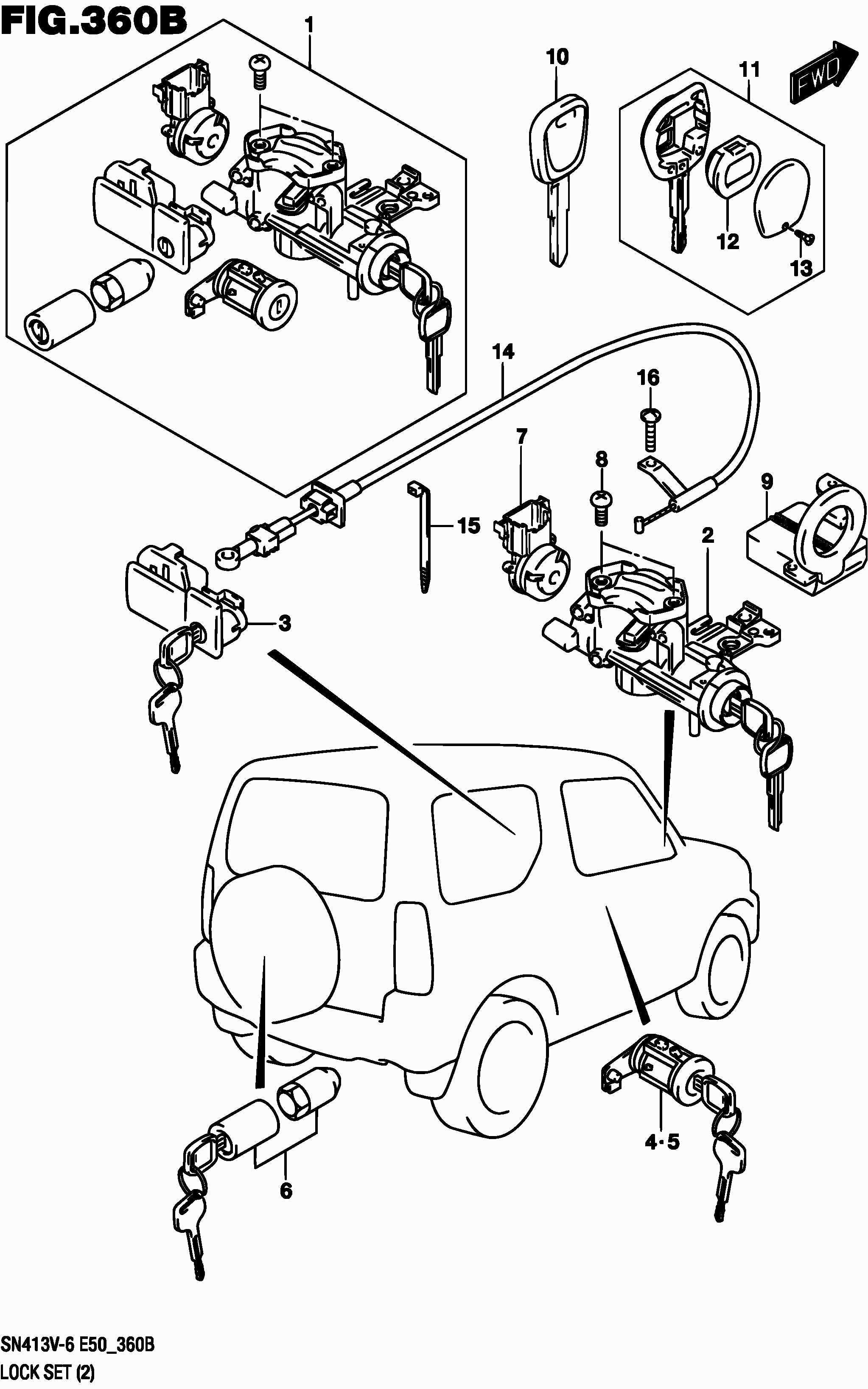 FIG.360B

1

10

11

FWD

12

13

14

16

7

8

9

15

2

3

4·5

6

SN413V-6 E50_360B

LOCK SET (2)