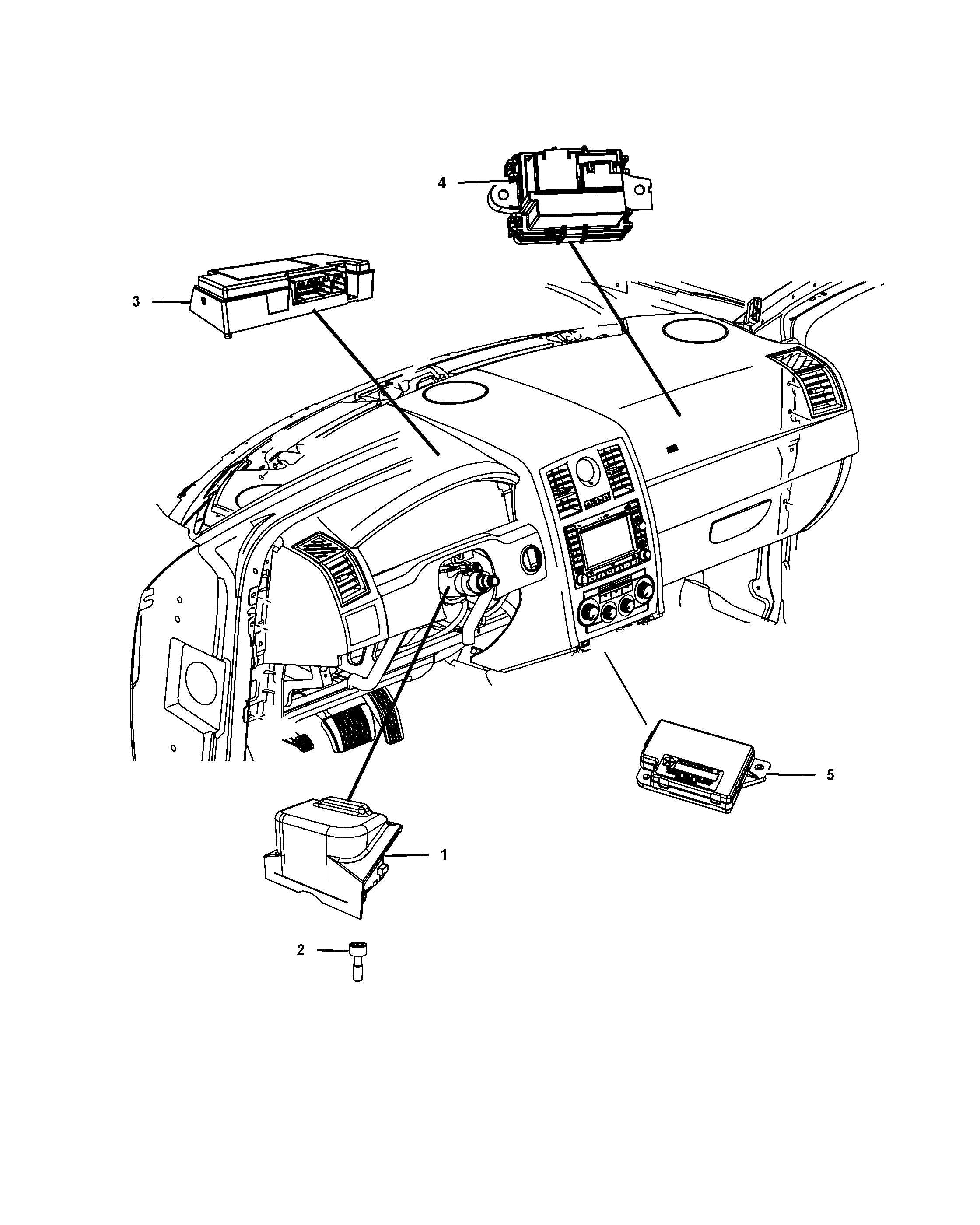 4

3

5

1

2