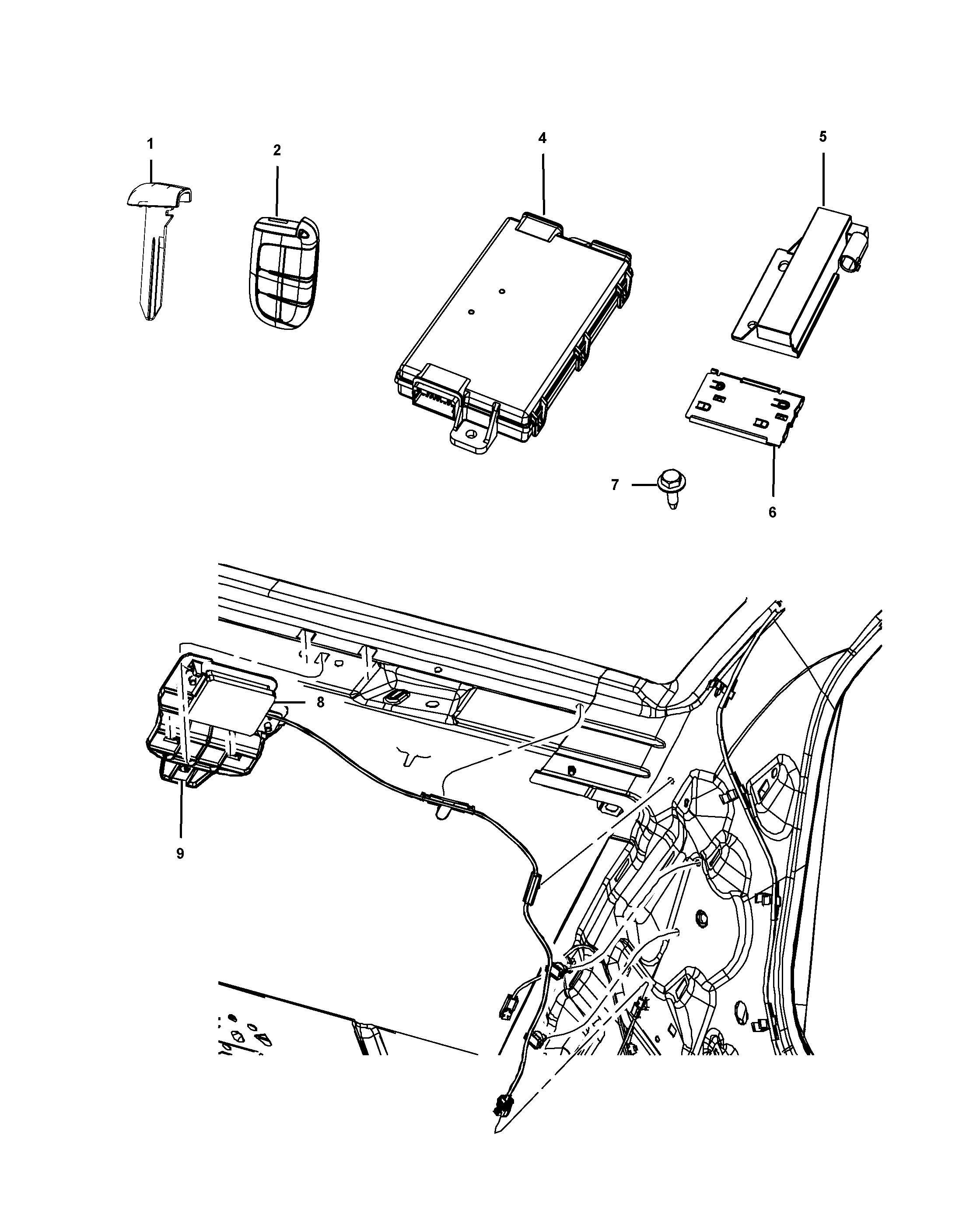 1
2
4
5
7
6
8
9