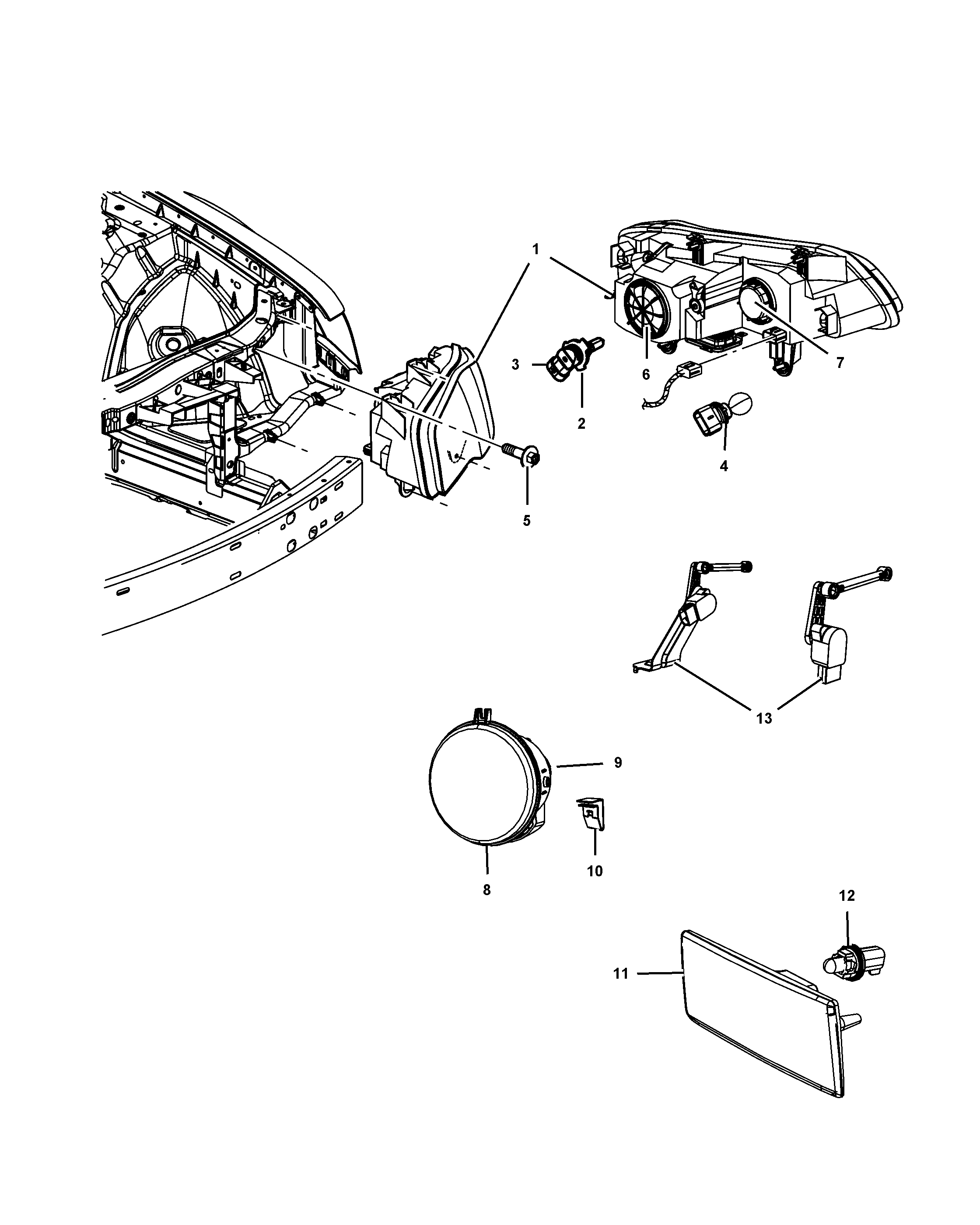 1
3
2
6
7
4
5
13
9
10
8
12
11