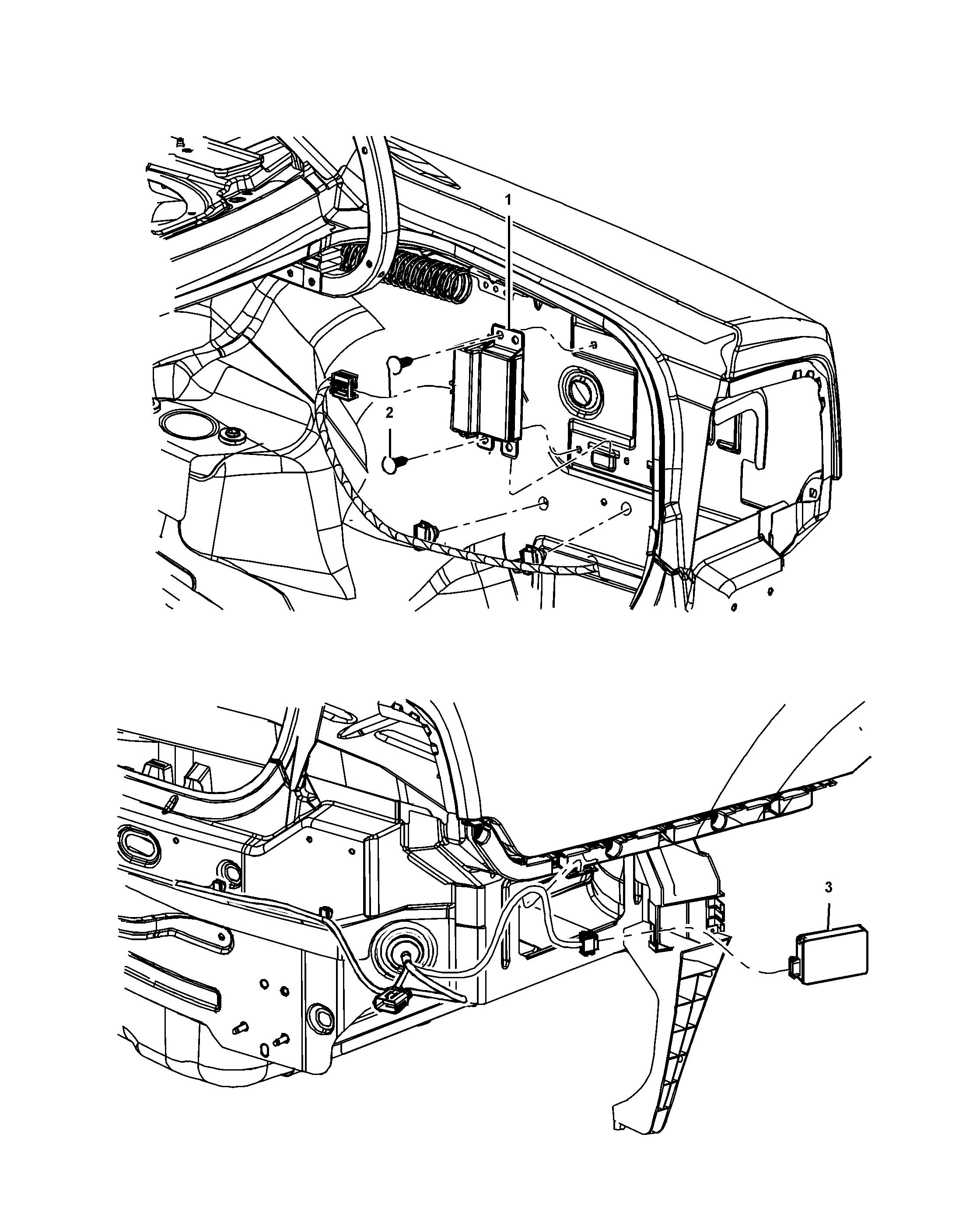 1

2

3