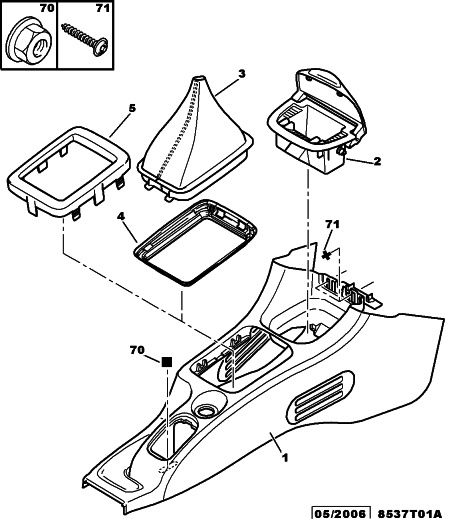 70
71
3
5
2
4
71
70
1
05/2006
8537T01A