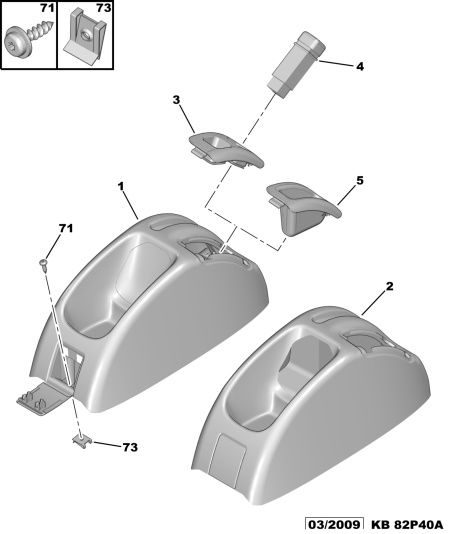 71
73
4
3
5
1
71
2
73
03/2009 KB 82P40A