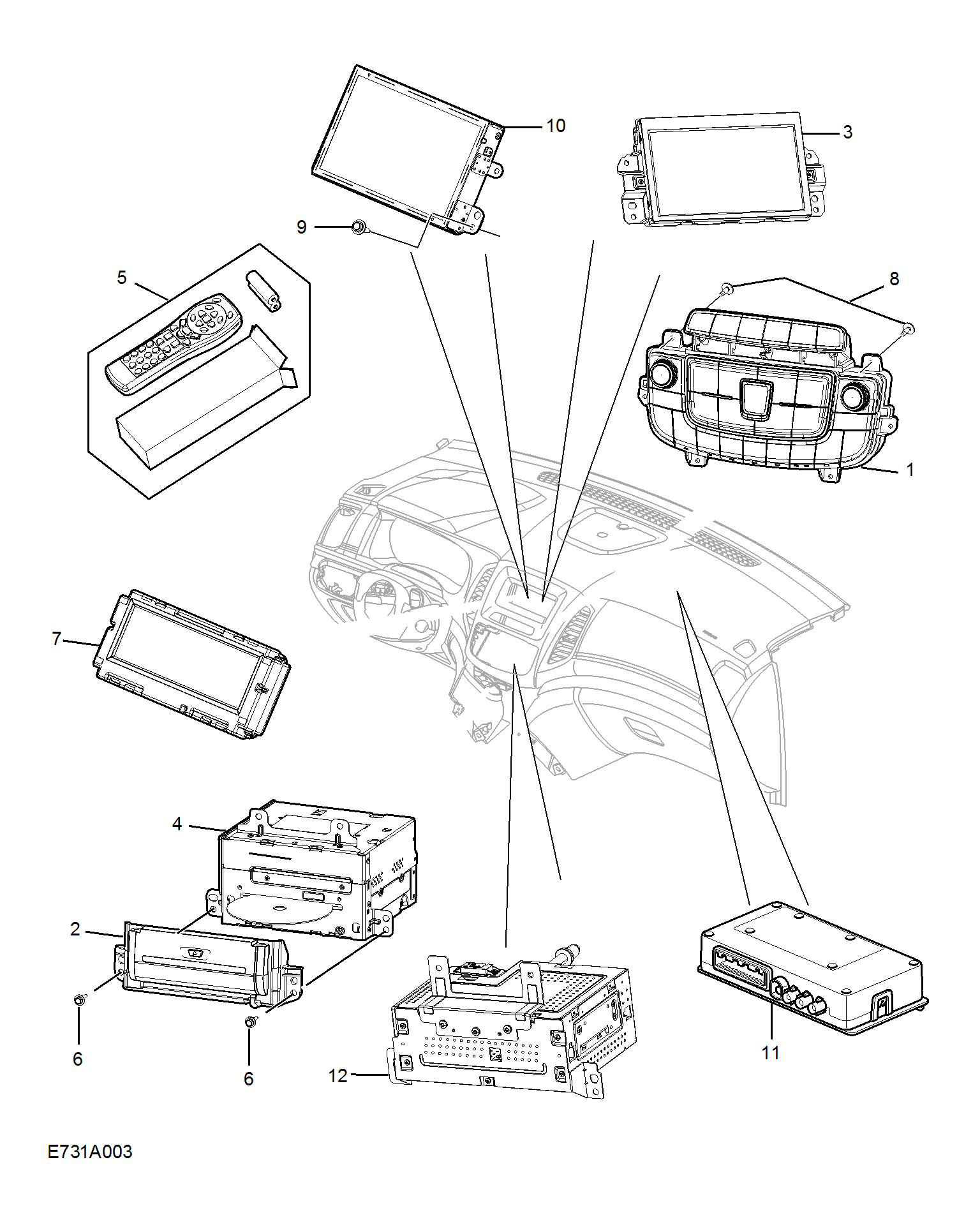 10
3
9
5
8
1
7
4
2
6
6
12
11
E731A003