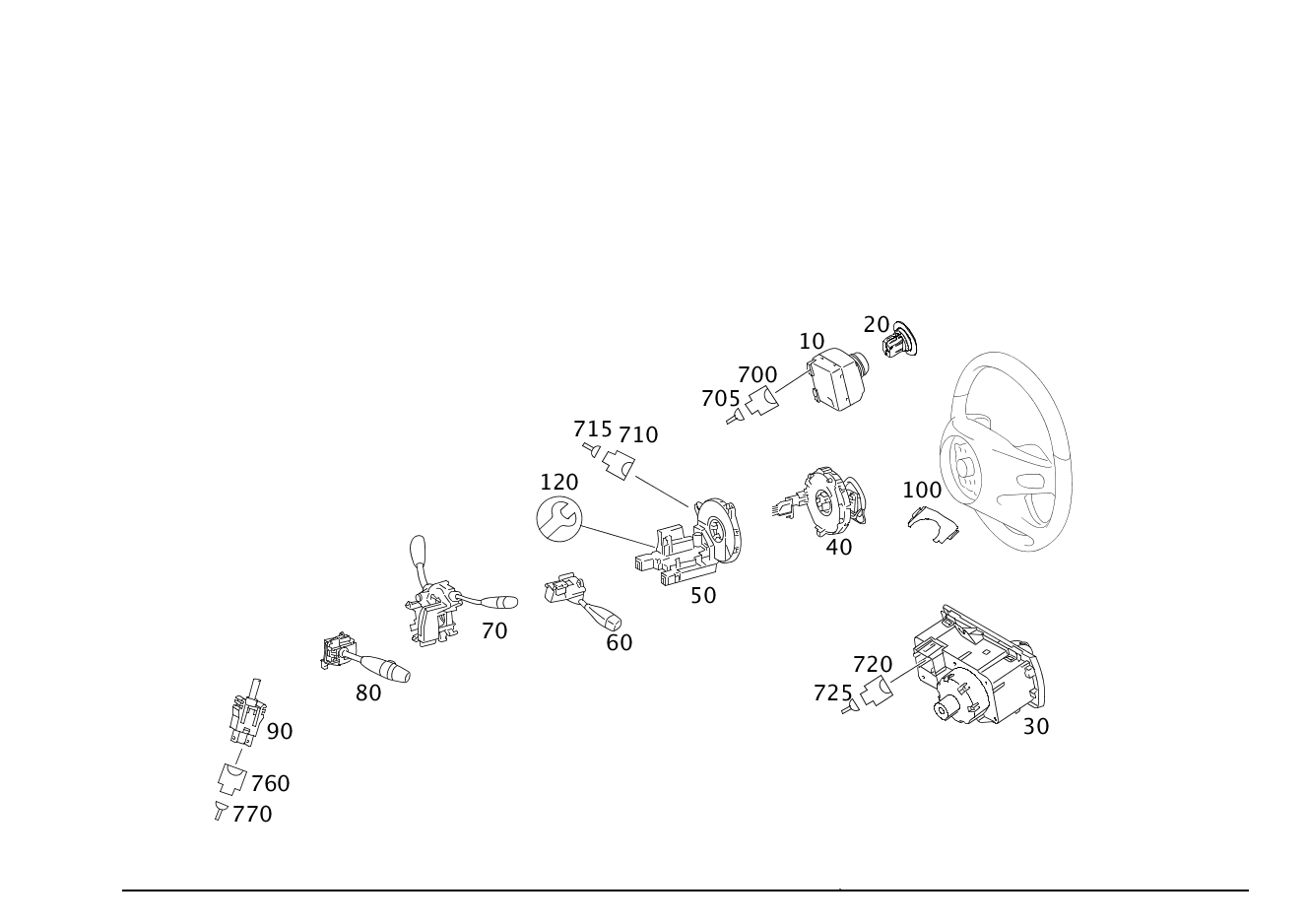 20
10
700
705
715 710
120
100
40
50
70
60
80
720
725
30
90
760
770