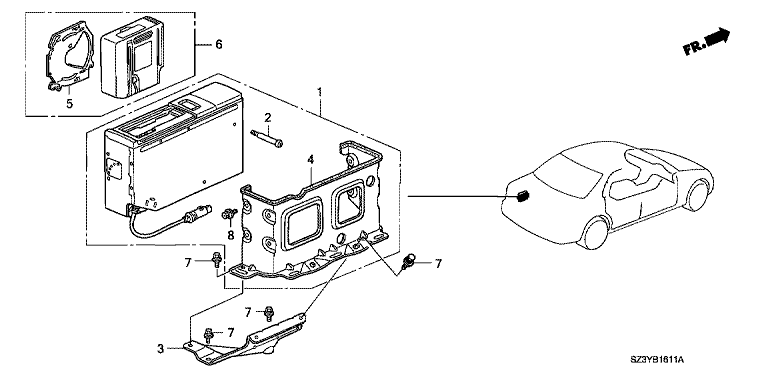 6
FR.
5
1
2
4
8
7
7
7
7
3
SZ3YB1611A