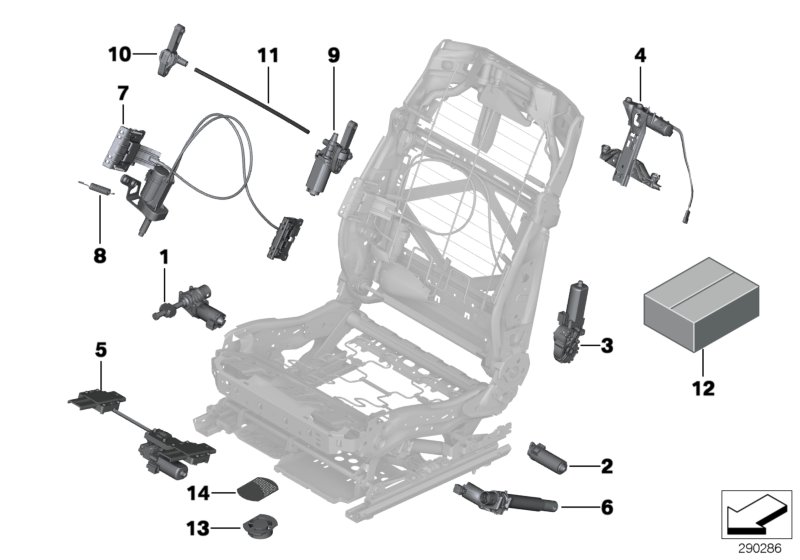 10
11
9
4
7
8
1
3
12
5
2
14
6
13
290286