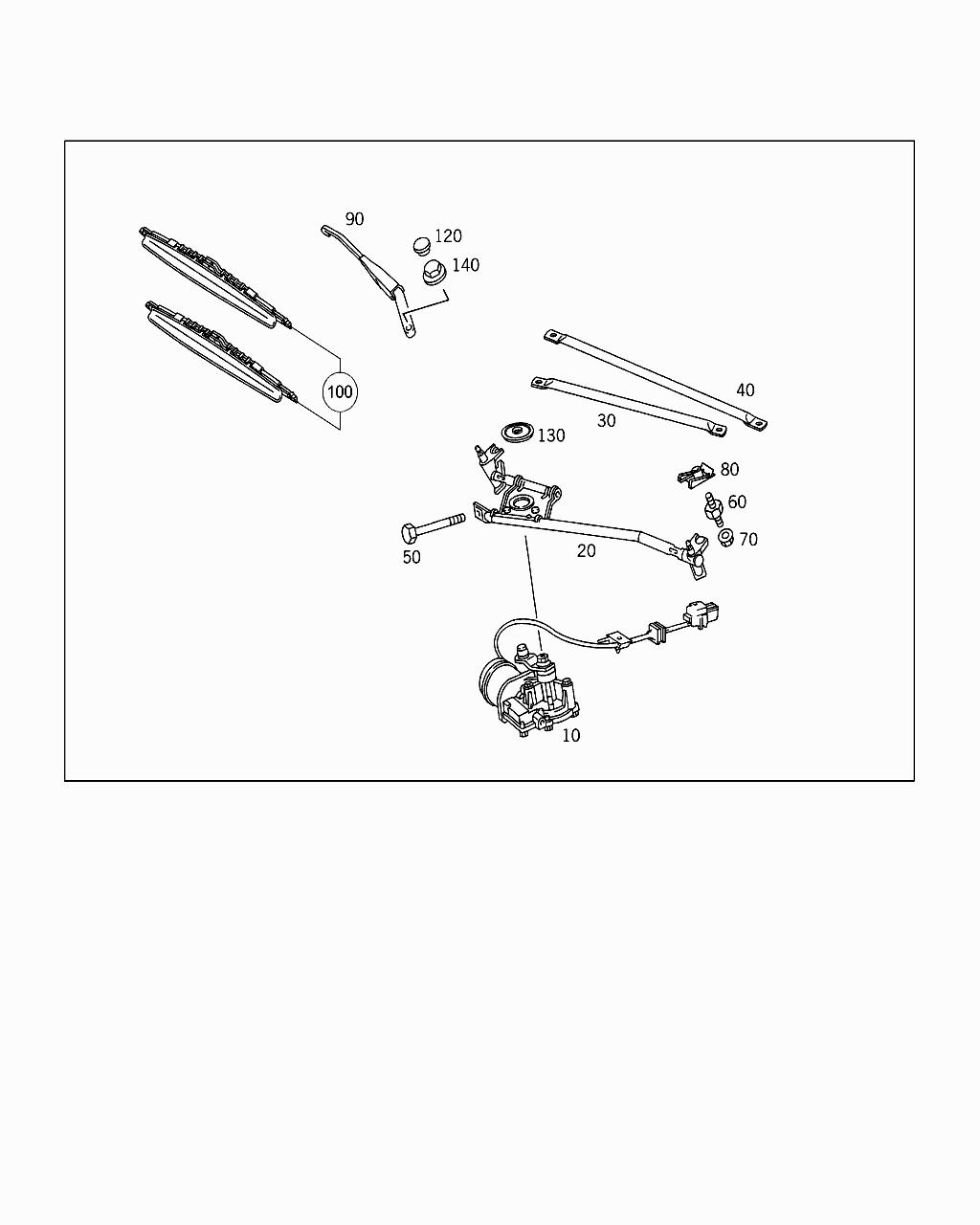 90
120
140
100
40
30
130
80
60
70
50
20
10