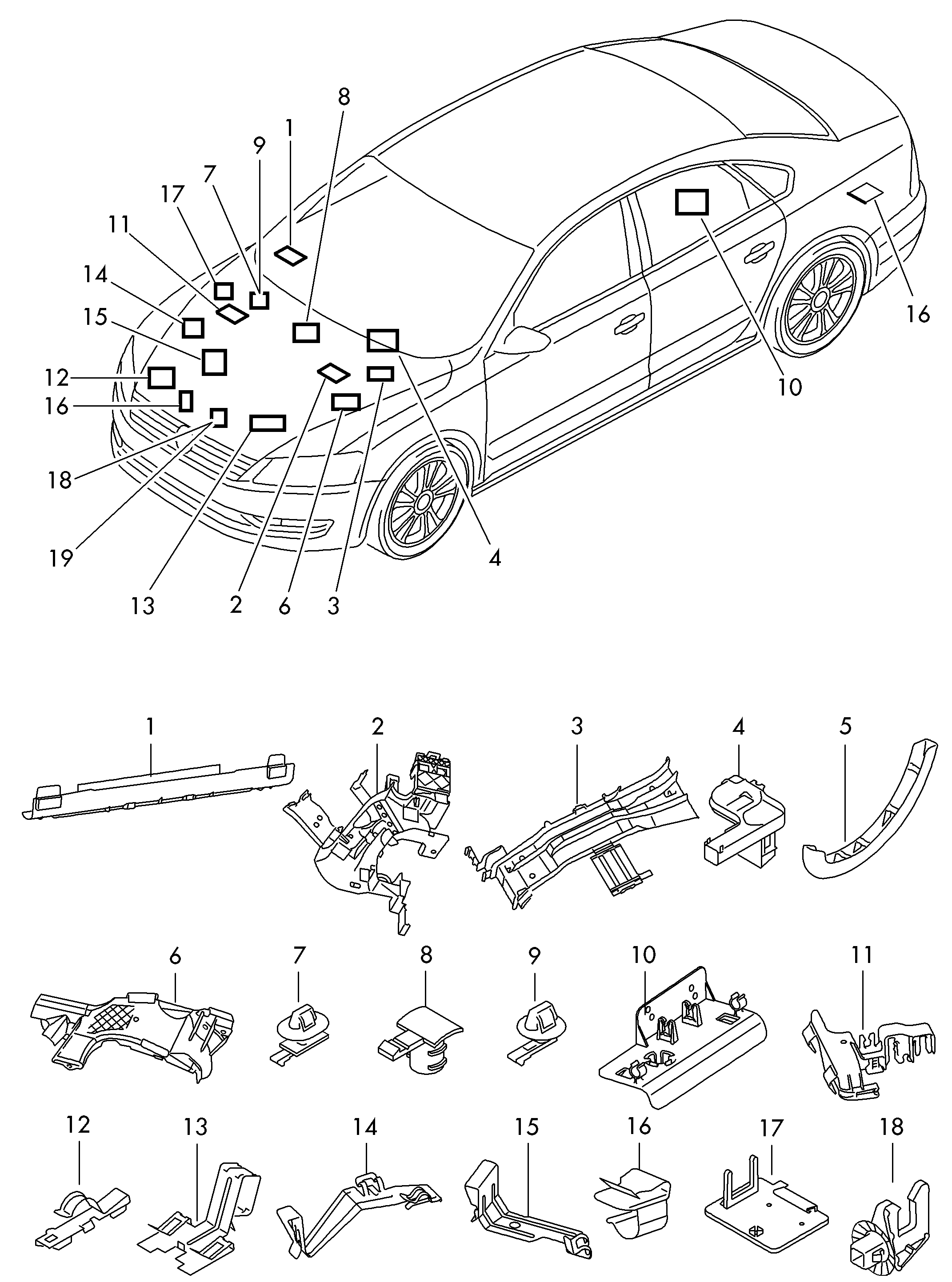 8
1
9
7
17
11
14
15
12
16
18
19
13
2
6
3
4
10
16

1
2
3
4
5
6
7
8
9
10
11
12
13
14
15
16
17
18