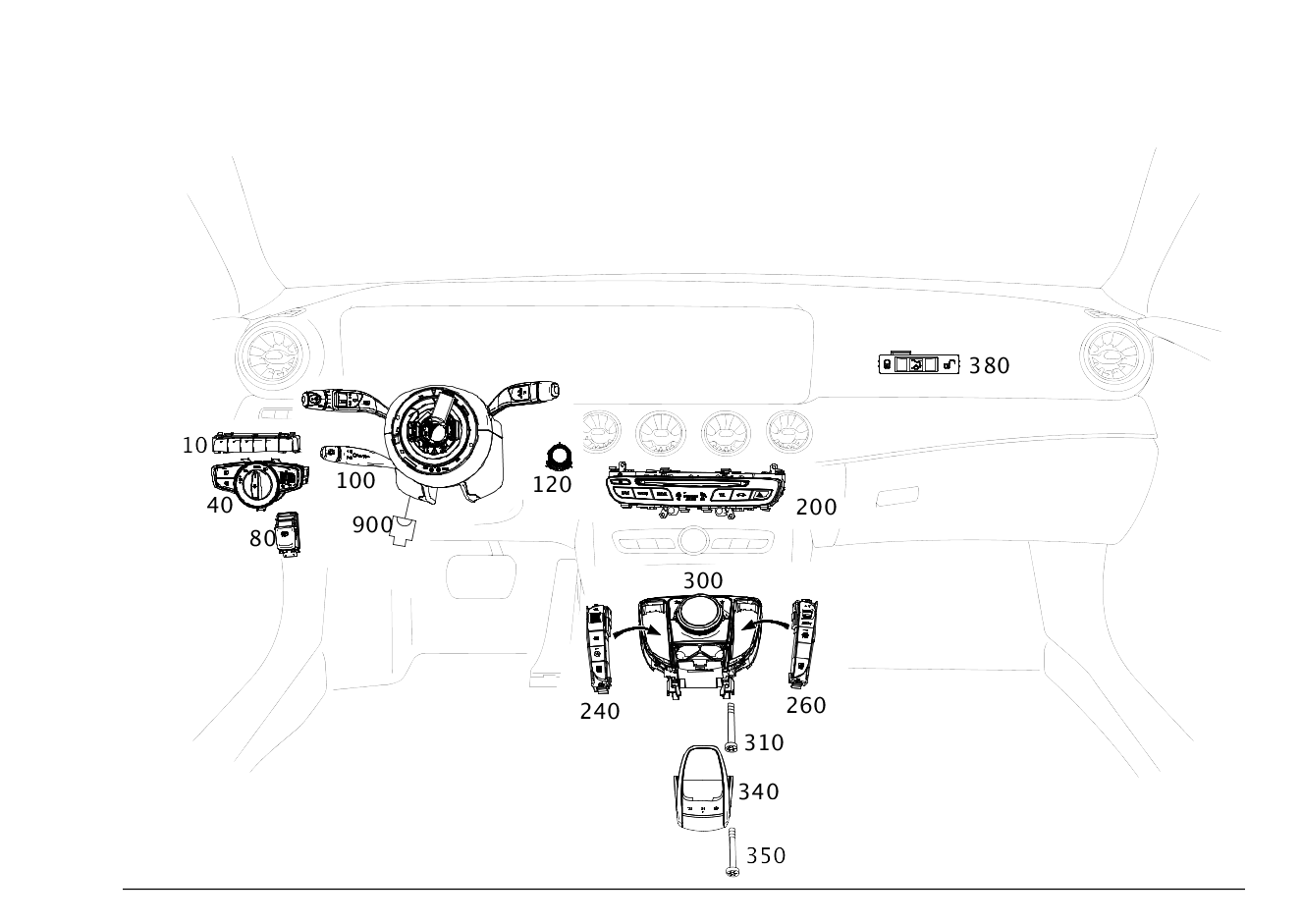 380
10
100
120
40
200
80
900
300
240
260
310
340
350