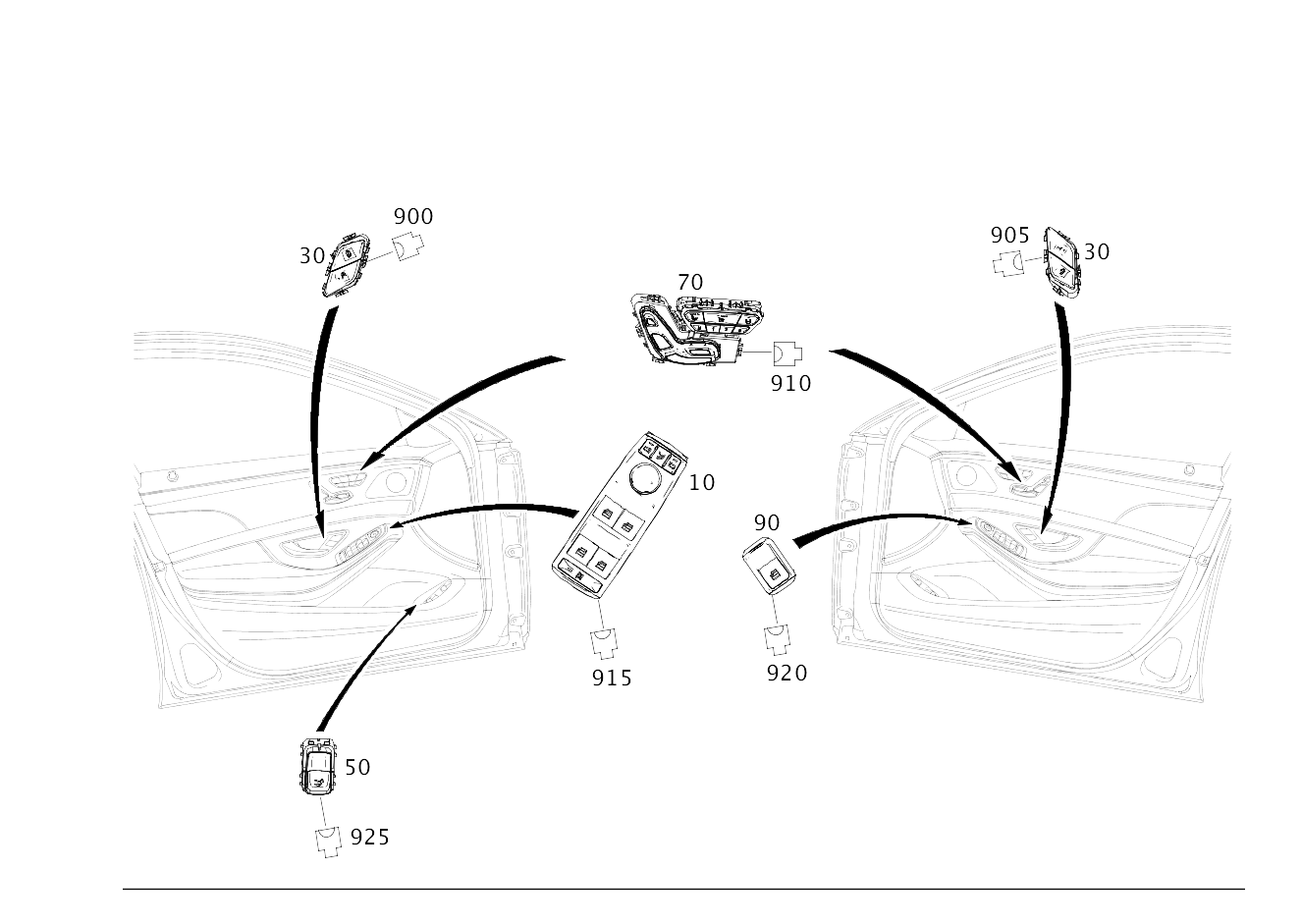 900
30
905
30
70
910
10
90
915
920
50
925