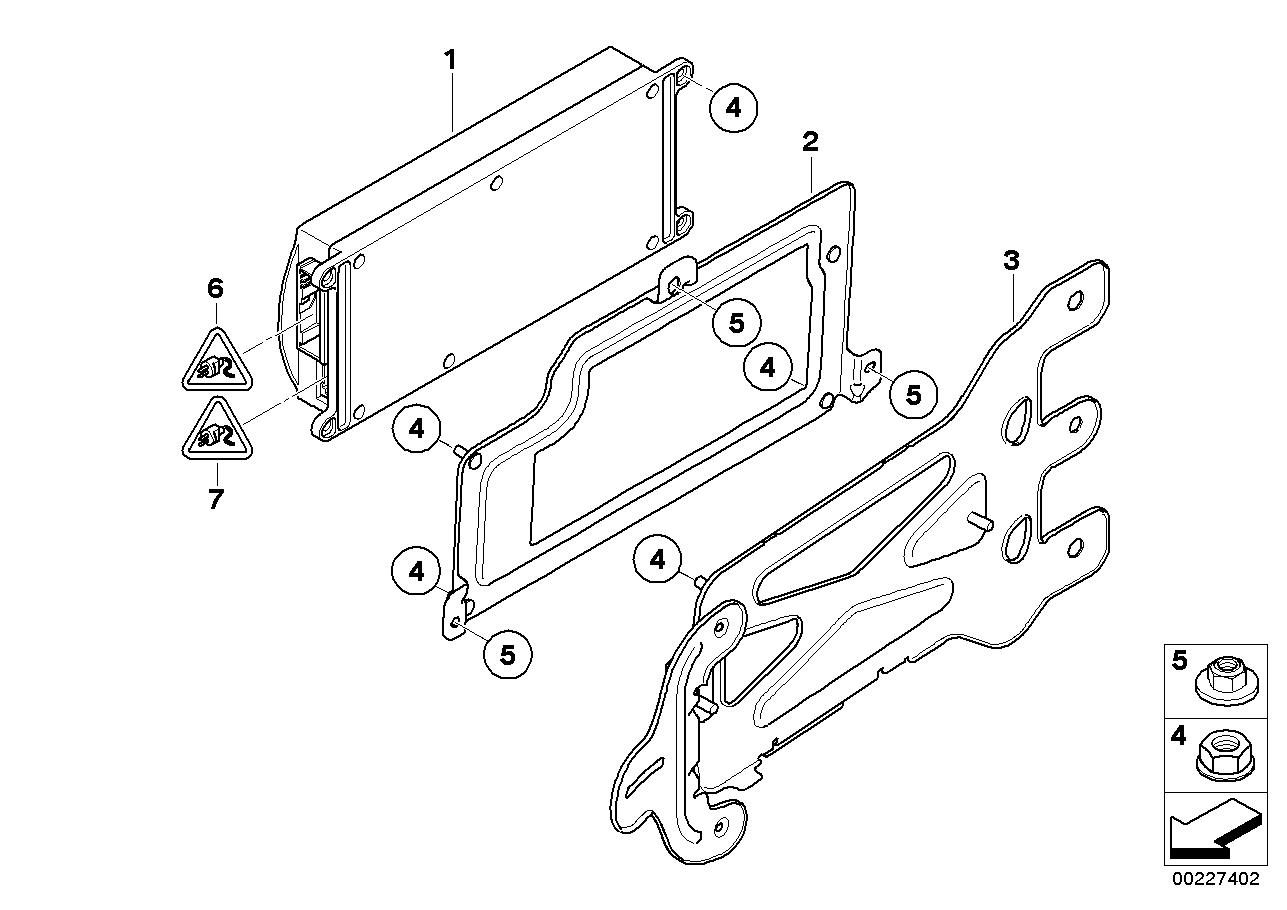 1
4
2
3
6
5
4
5
4
7
4
4
5
5
4
00227402