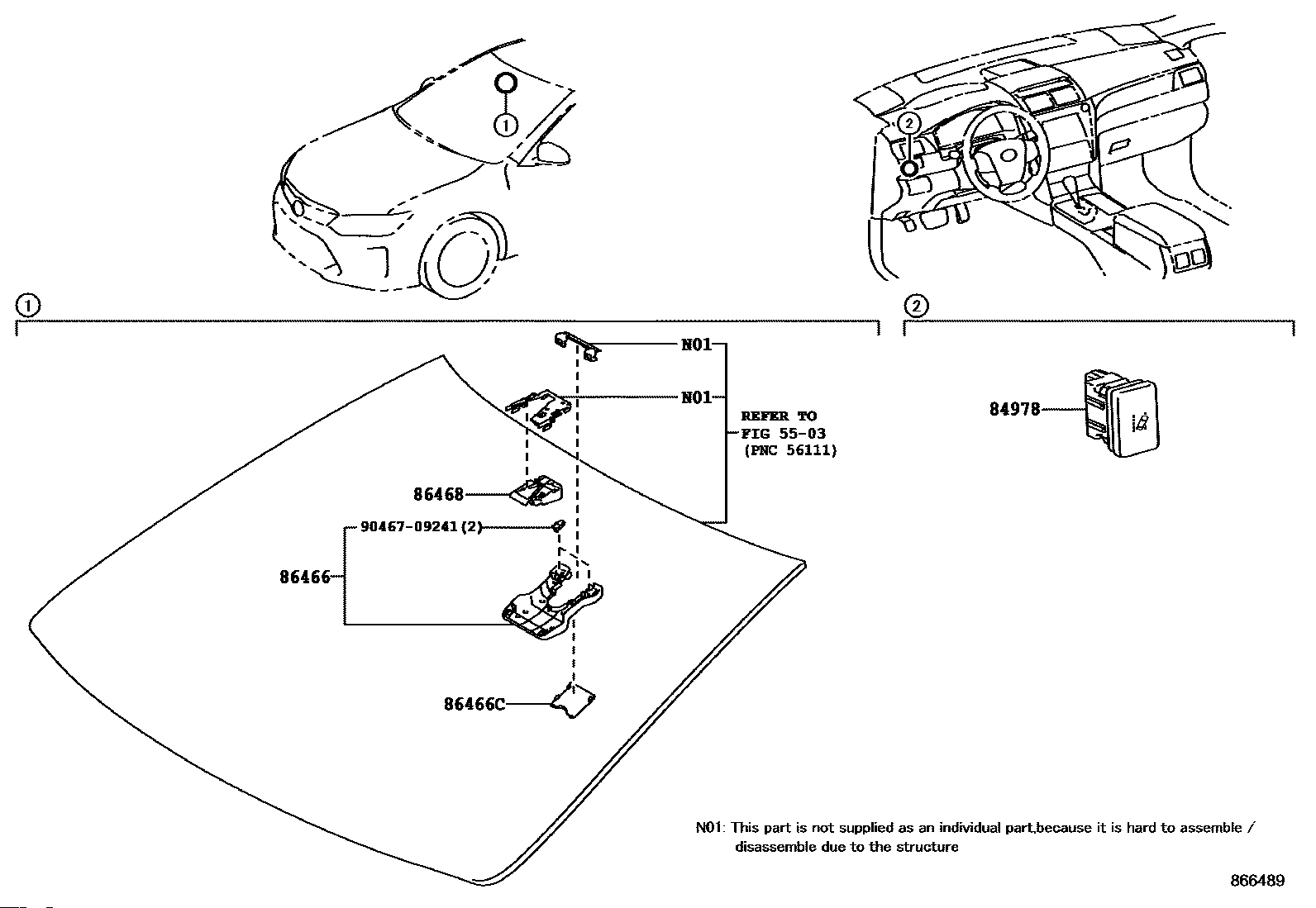 1

2

1

2

N01

N01

REFER TO
FIG 55-03
(PNC 56111)

84978

86468

90467-09241(2)

86466

86466C

N01: This part is not supplied as an individual part,because it is hard to assemble / disassemble due to the structure

866489