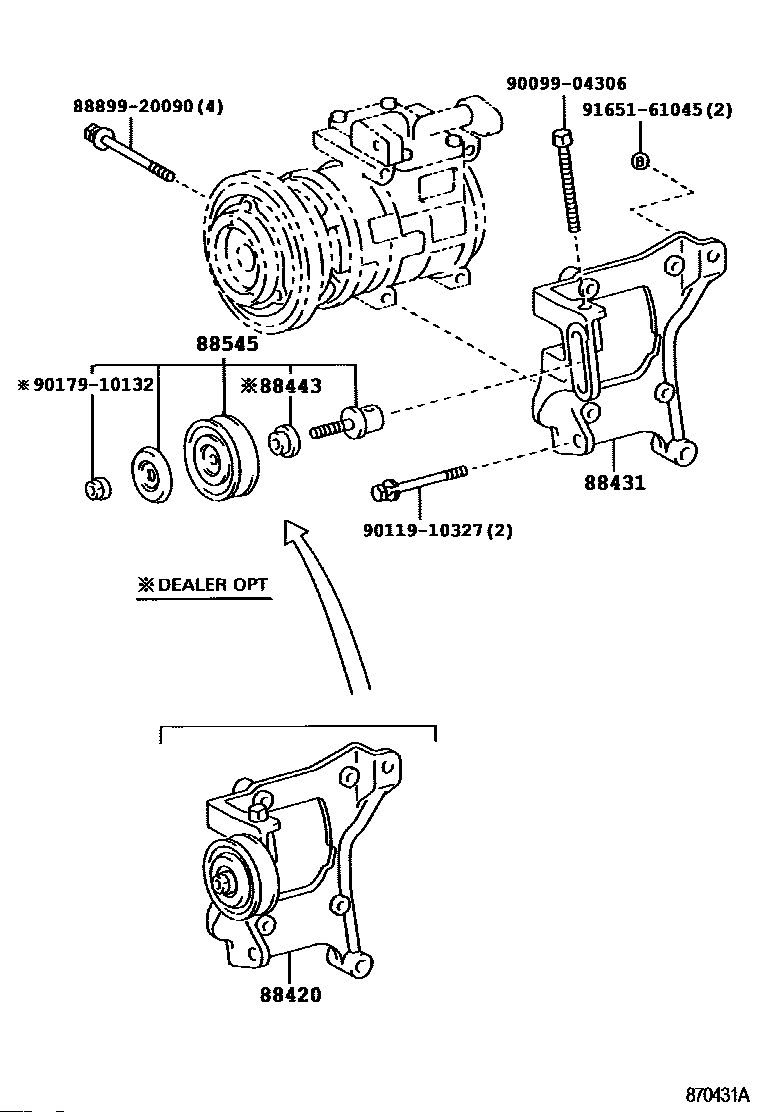 88899-20090(4)

90099-04306

91651-61045(2)

88545

※90179-10132

※88443

88431

90119-10327(2)

※DEALER OPT

88420

870431A