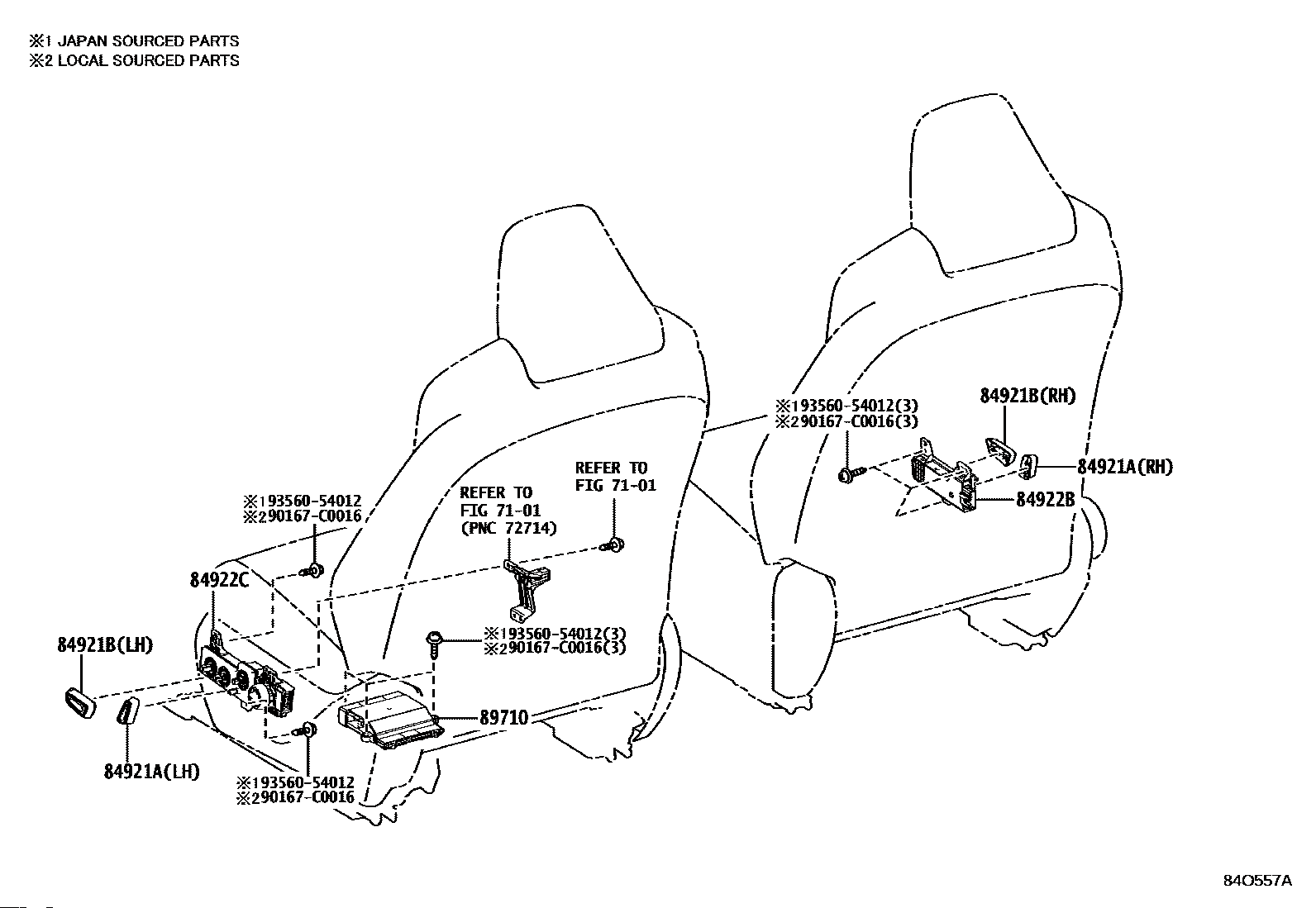 ※1 JAPAN SOURCED PARTS
※2 LOCAL SOURCED PARTS

※193560-54012(3)
※290167-C0016(3)

84921B(RH)

84921A(RH)

84922B

REFER TO
FIG 71-01

REFER TO
FIG 71-01
(PNC 72714)

※193560-54012
※290167-C0016

84922C

84921B(LH)

※193560-54012(3)
※290167-C0016(3)

89710

84921A(LH)

※193560-54012
※290167-C0016

84O557A