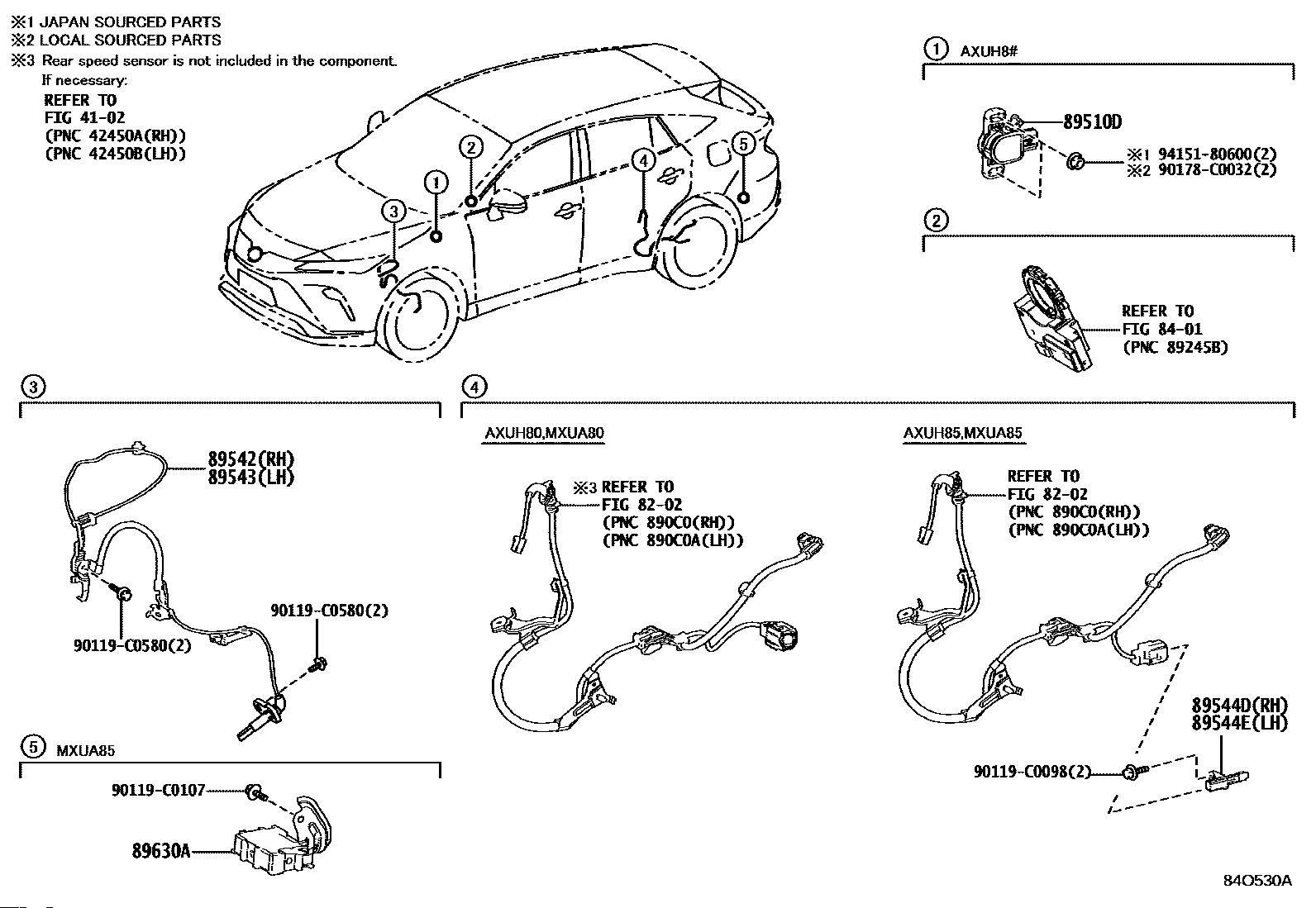 ※1 JAPAN SOURCED PARTS
※2 LOCAL SOURCED PARTS
※3 Rear speed sensor is not included in the component.
If necessary:
REFER TO
FIG 41-02
(PNC 42450A(RH))
(PNC 42450B(LH))

1 2 3 4 5

1 AXUH8#

89510D
※1 94151-80600(2)
※2 90178-C0032(2)

2

REFER TO
FIG 84-01
(PNC 89245B)

3

89542(RH)
89543(LH)
90119-C0580(2)
90119-C0580(2)

4

AXUH80,MXUA80

※3 REFER TO
FIG 82-02
(PNC 890C0(RH))
(PNC 890C0A(LH))

AXUH85,MXUA85

REFER TO
FIG 82-02
(PNC 890C0(RH))
(PNC 890C0A(LH))

89544D(RH)
89544E(LH)
90119-C0098(2)

5 MXUA85

90119-C0107
89630A

84O530A