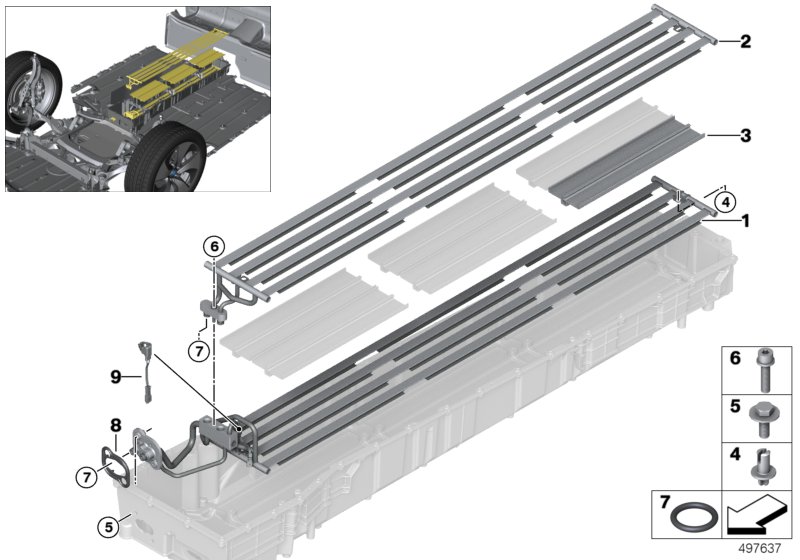 2
3
4
1
6
7
9
8
7
5
6
5
4
7
497637