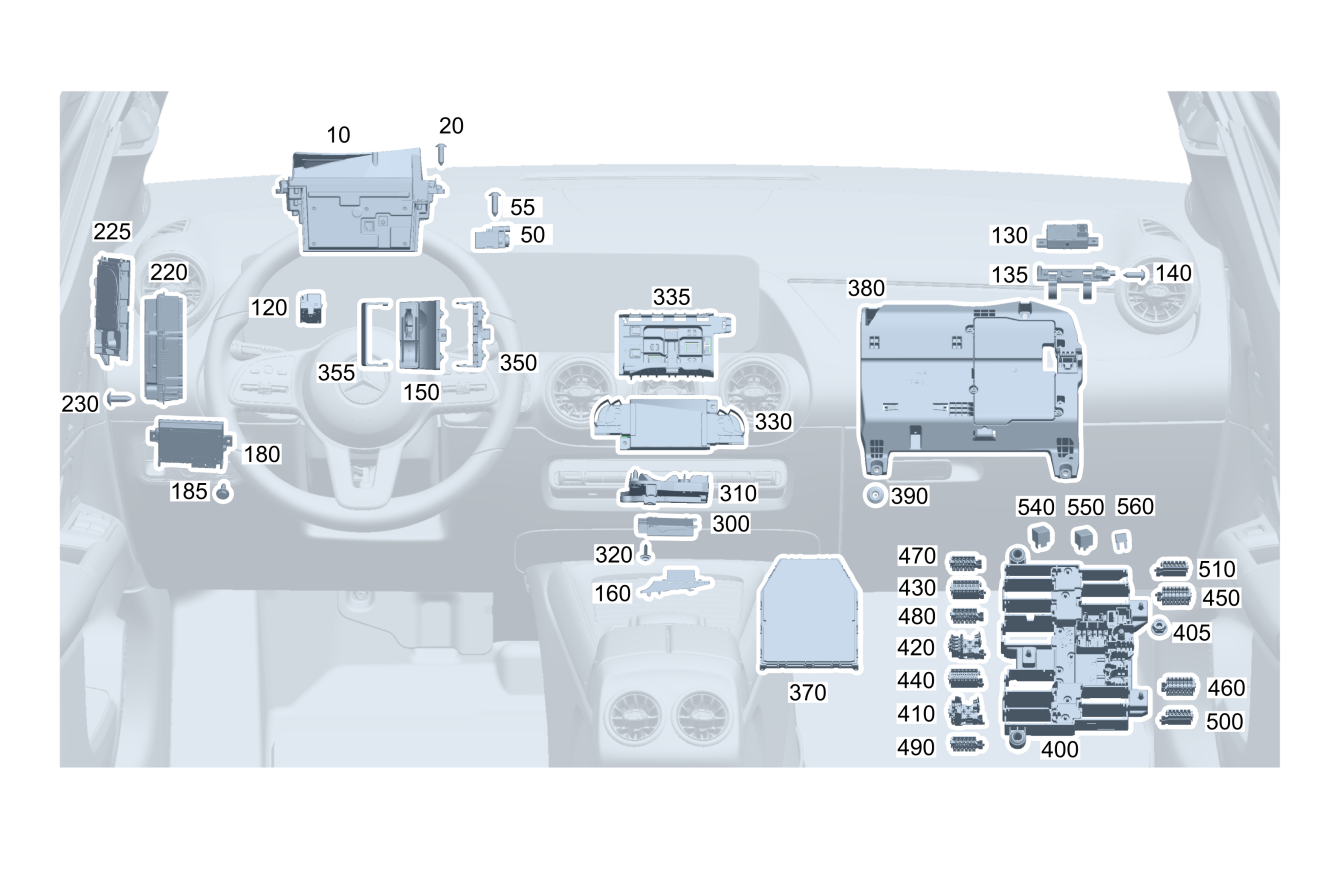 10
20
55
50
225
220
120
355
150
350
230
180
185
335
330
310
300
320
160
370
130
135
140
380
390
540
550
560
470
430
480
420
440
410
490
510
450
405
460
500
400