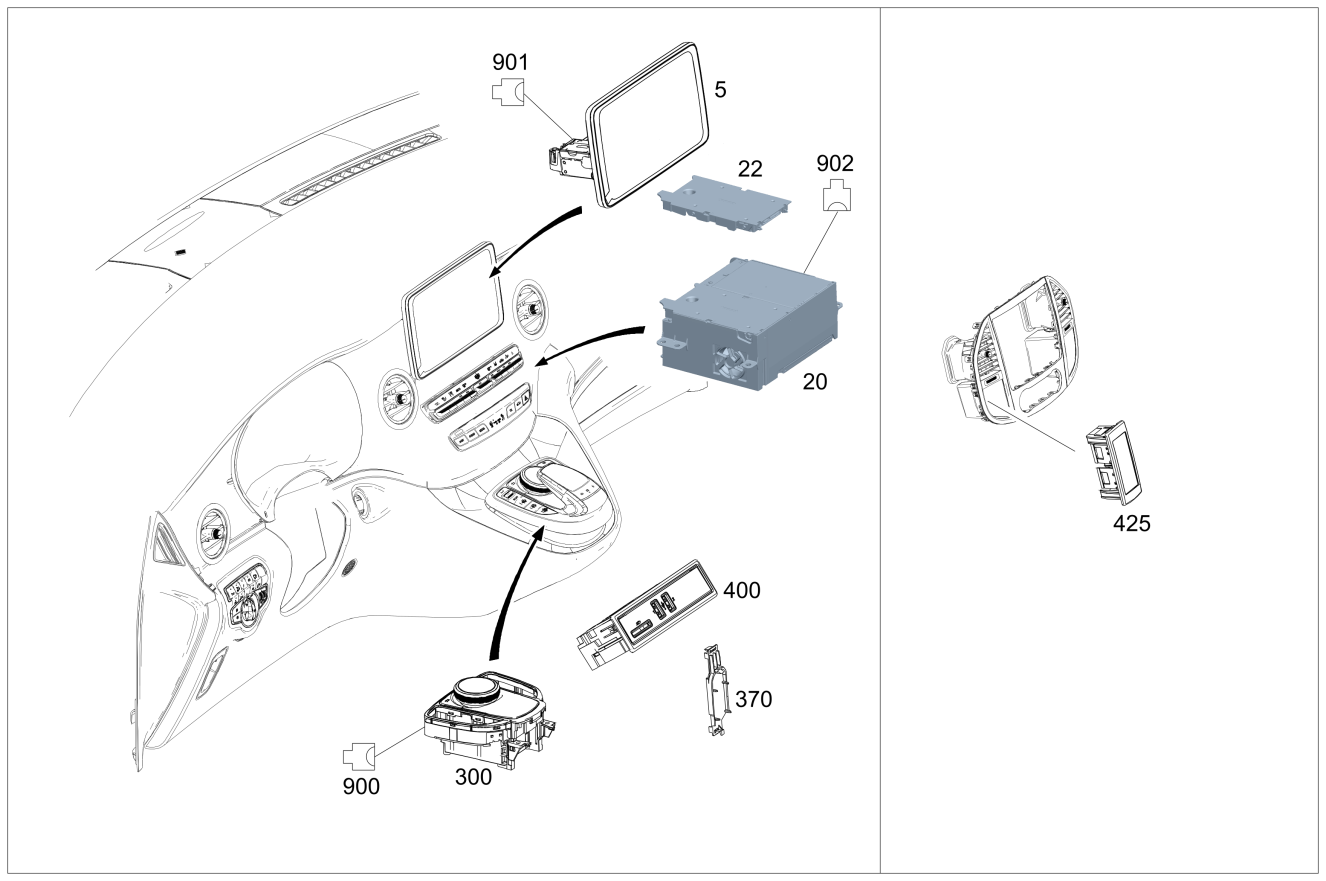 901
5
22
902
20
400
370
900
300
425