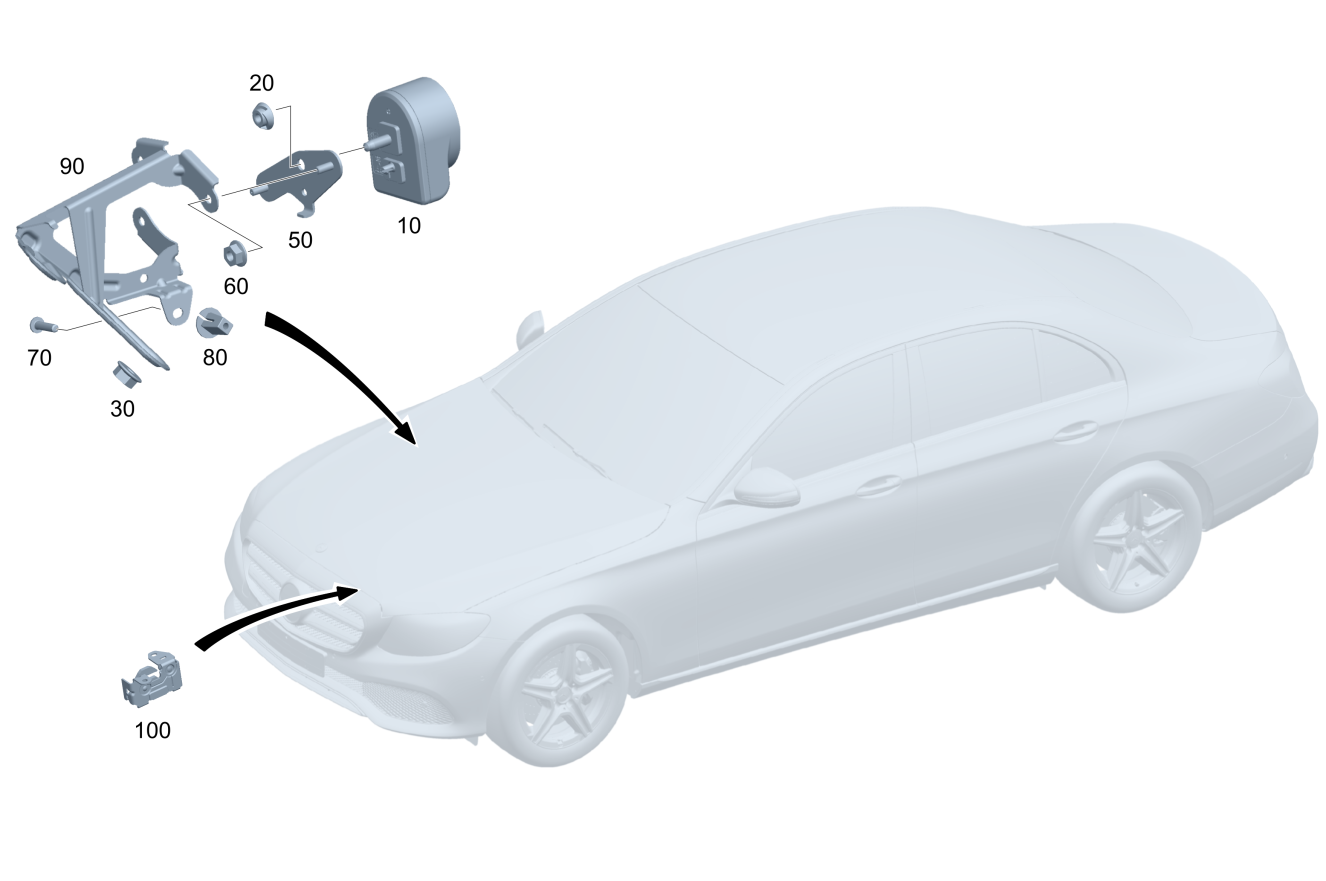 20

90

50

10

60

70

80

30

100