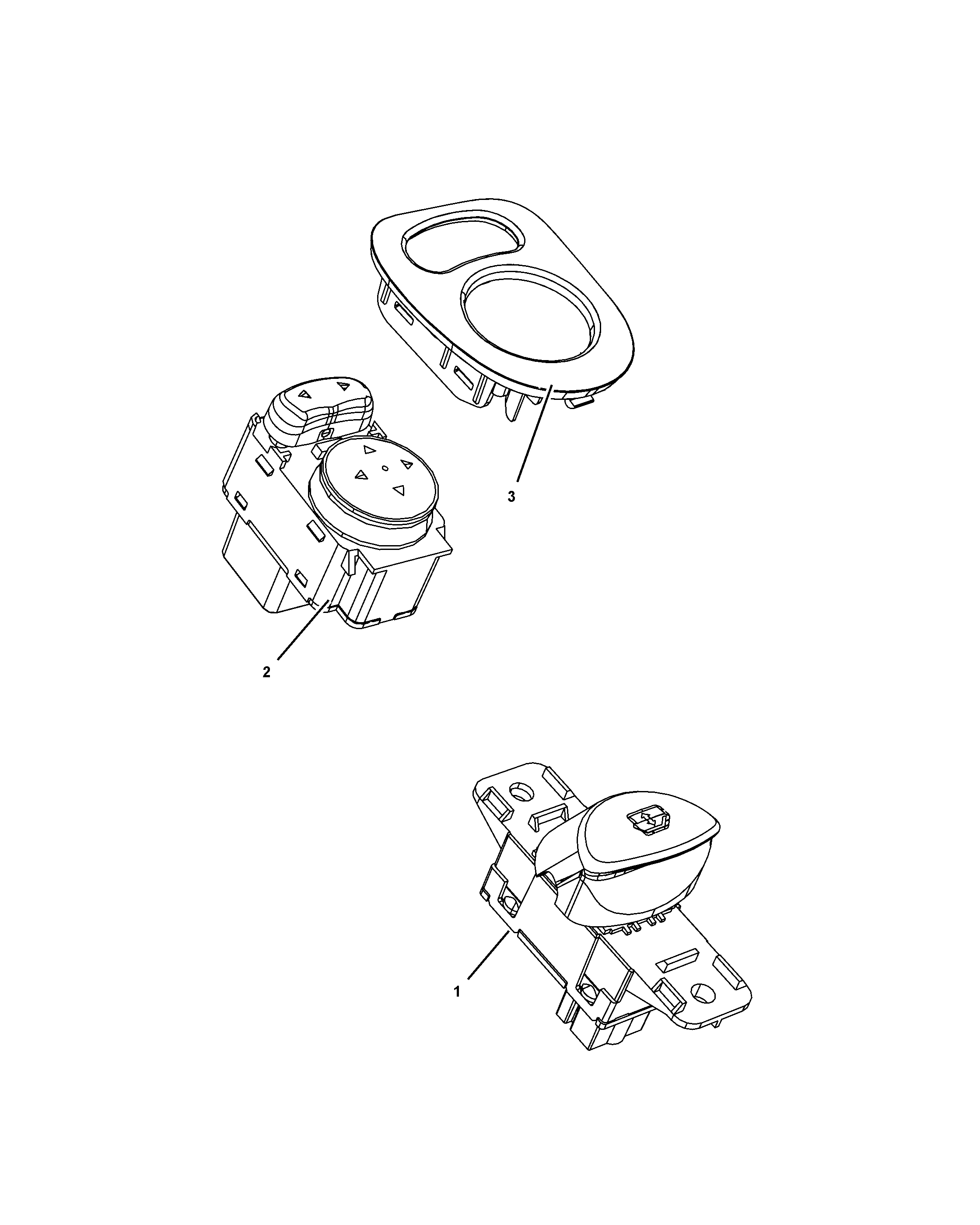 3

2

1