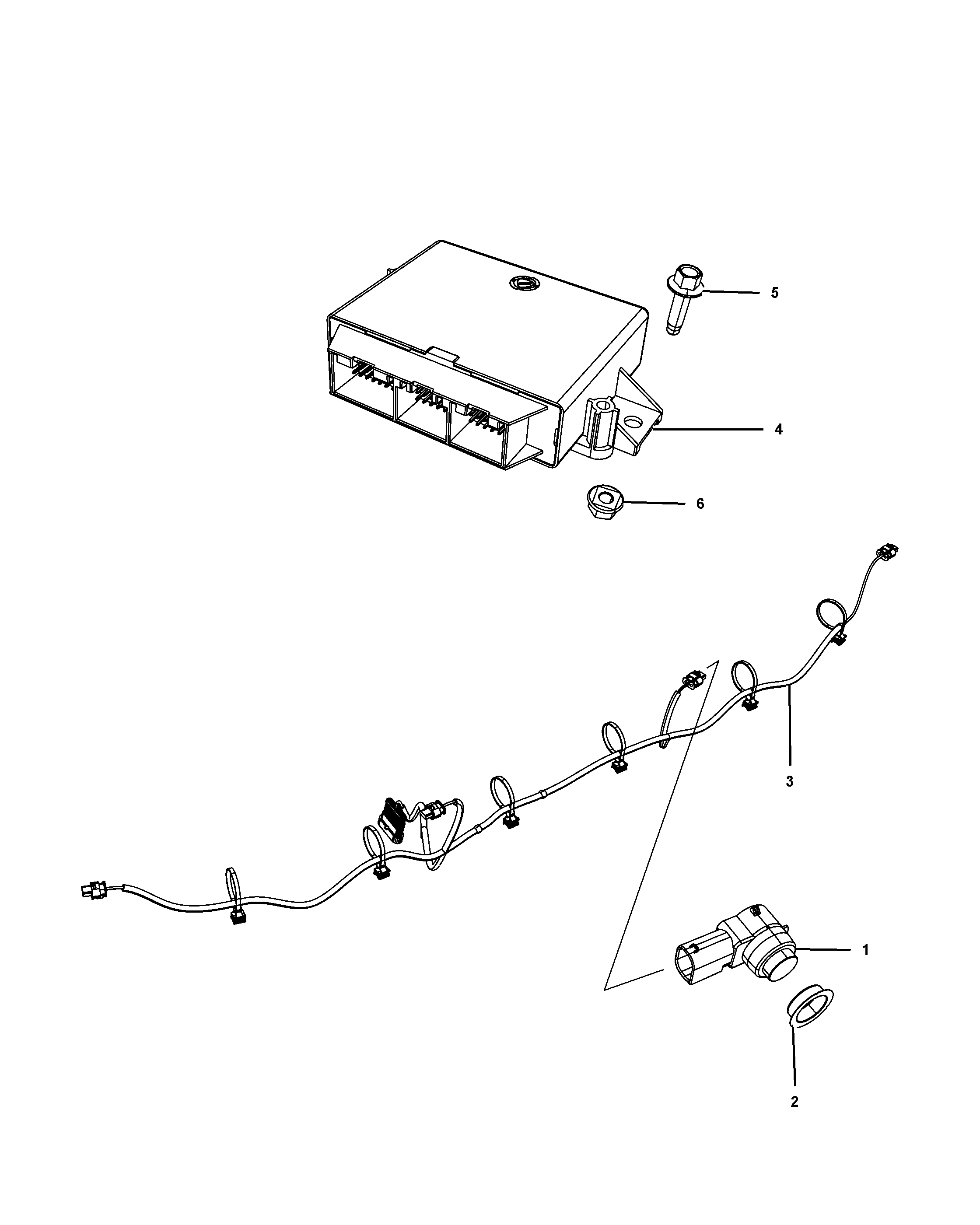 5
4
6
3
1
2