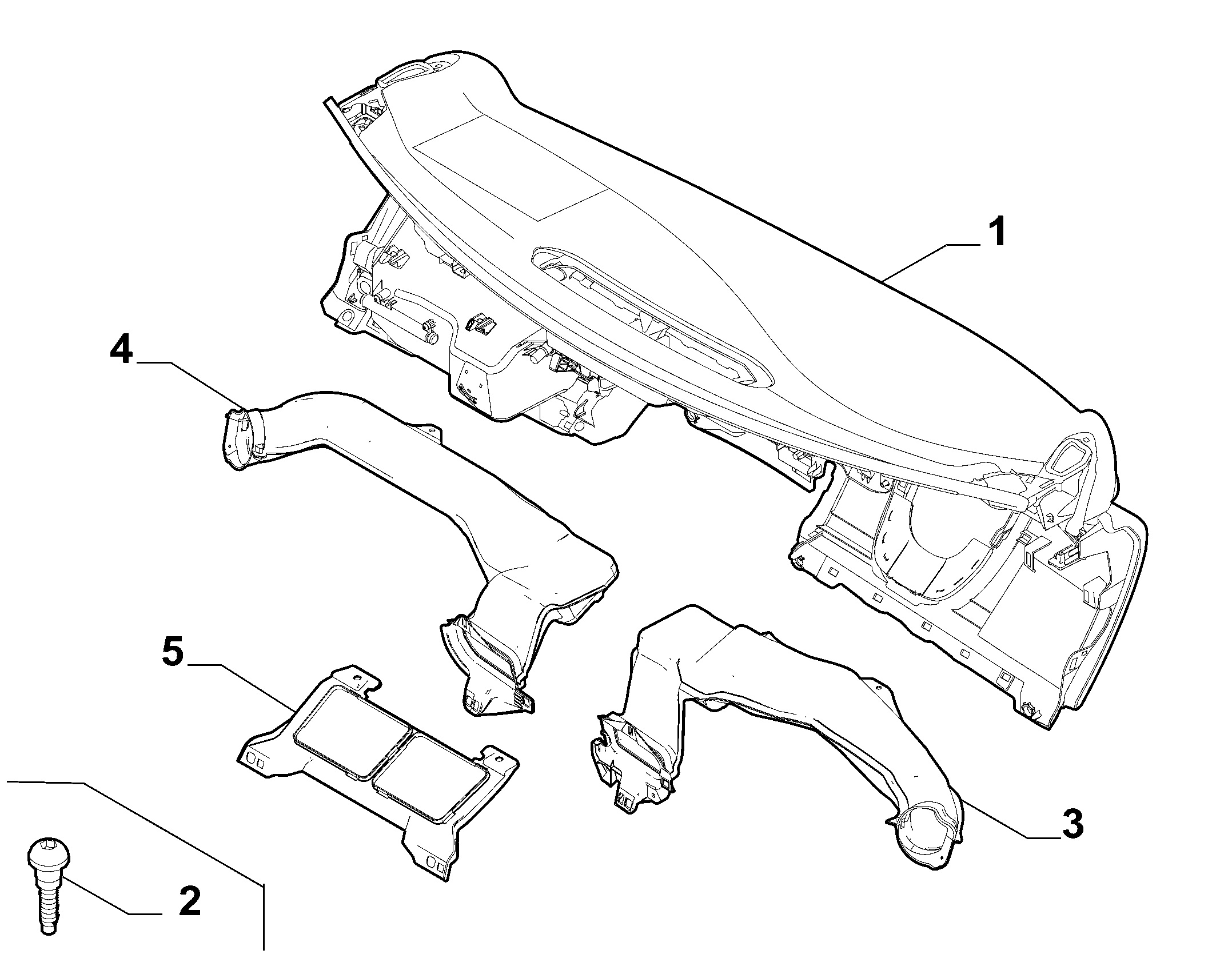 1

4

5

3

2