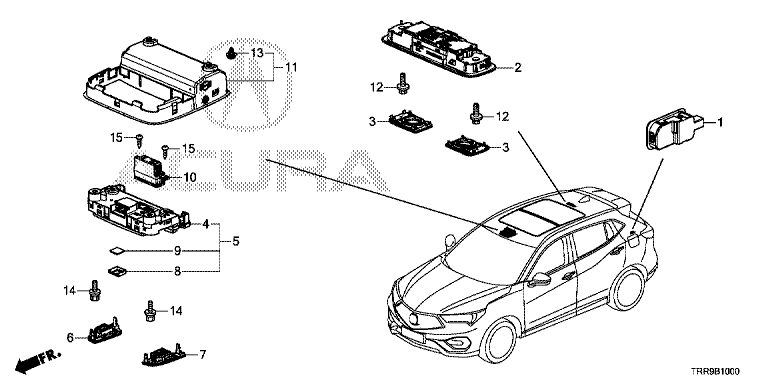 13
11
2
12
12
3
3
1
15
15
ACURA
10
4
5
9
8
14
14
6
7
FR.
TRR9B1000