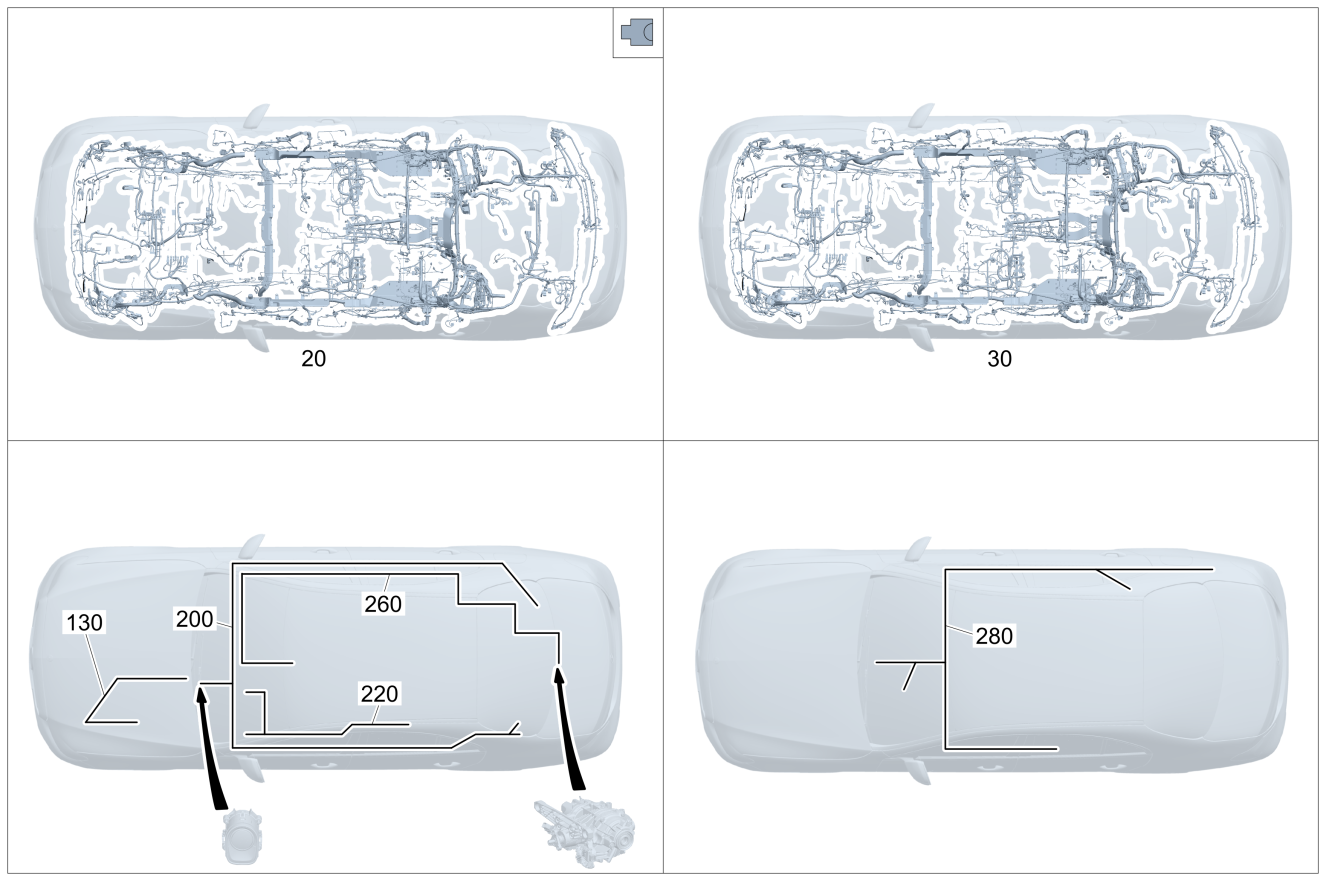 20

30

130
200
260
220

280