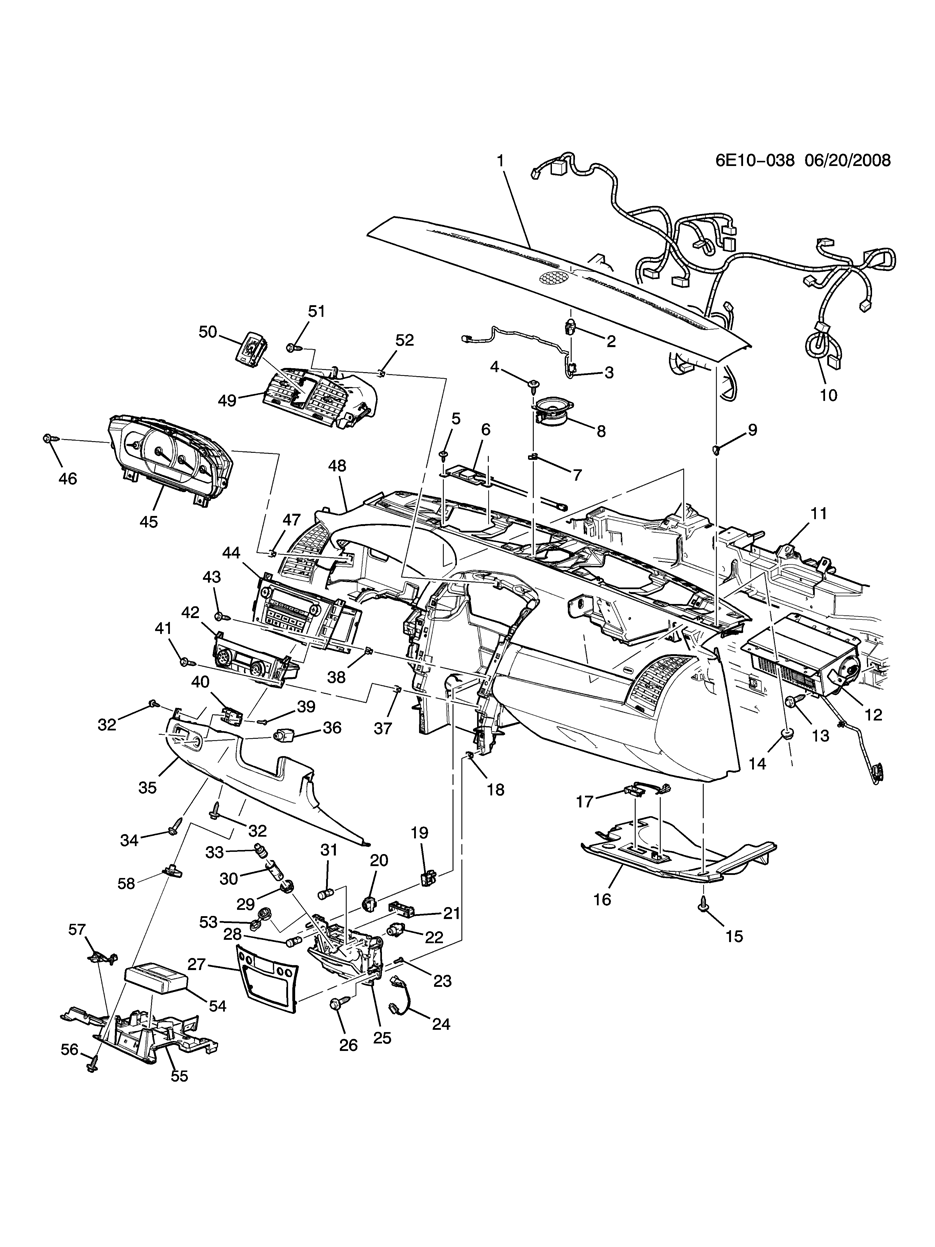 6E10-038 06/20/2008

1
2
3
4
5
6
7
8
9
10
11
12
13
14
15
16
17
18
19
20
21
22
23
24
25
26
27
28
29
30
31
32
32
33
34
35
36
37
38
39
40
41
42
43
44
45
46
47
48
49
50
51
52
53
54
55
56
57
58