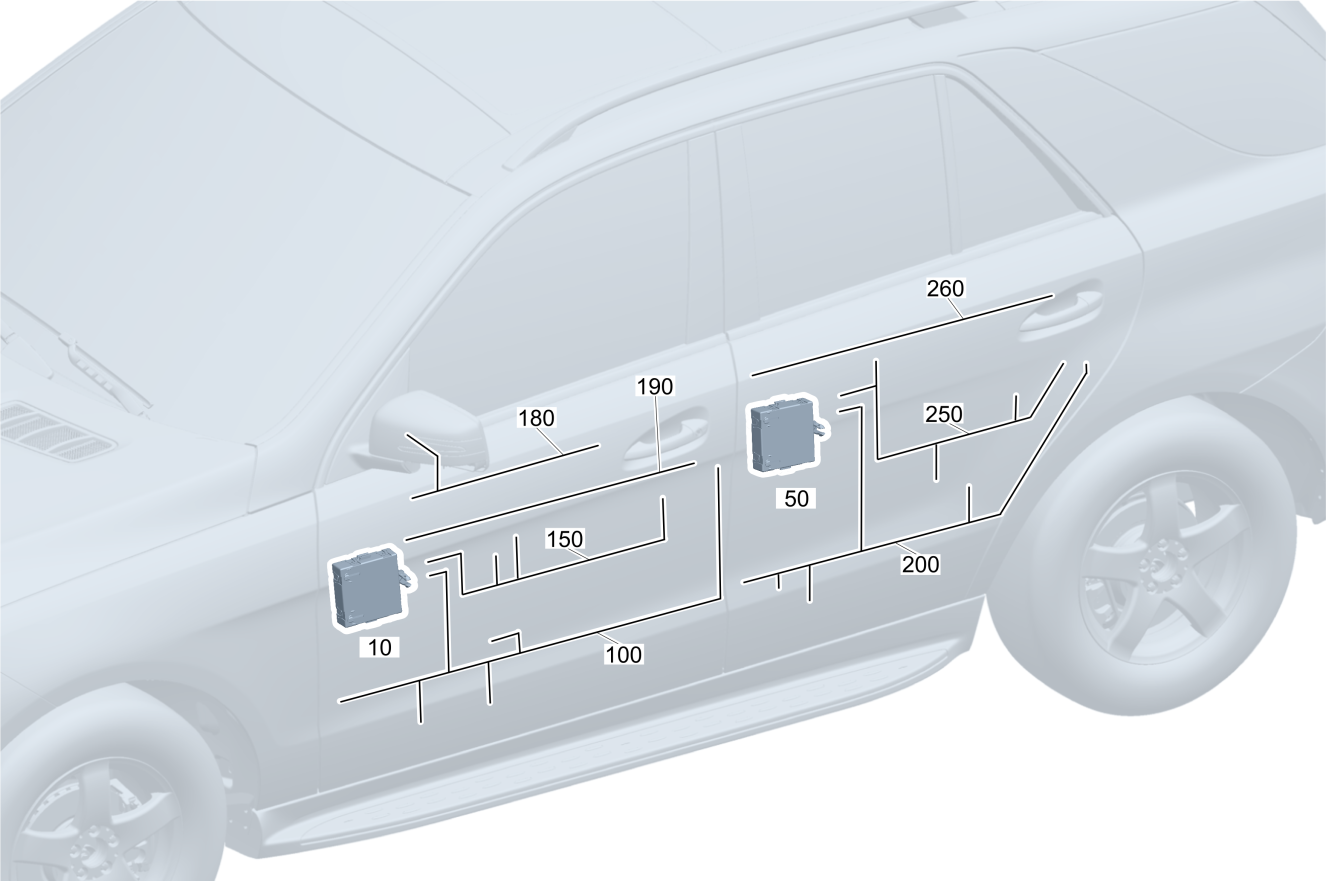 260
190
180
250
50
150
200
10
100