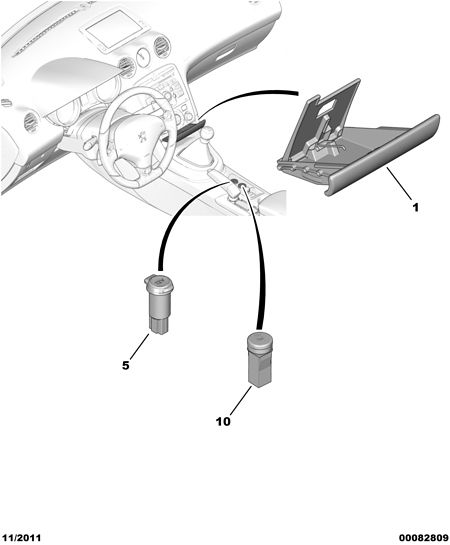 1

5

10

11/2011

00082809