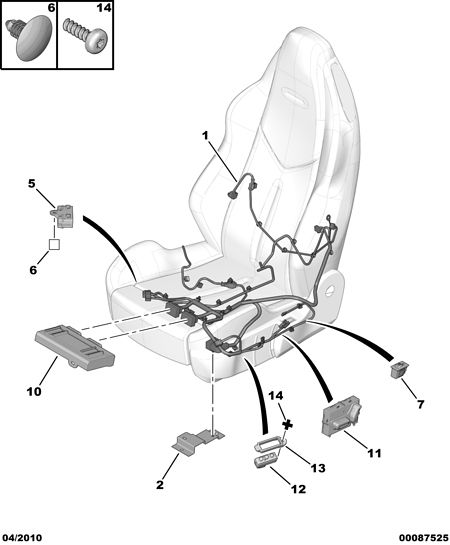 6
14
1
5
6
10
7
14
11
13
2
12
04/2010
00087525