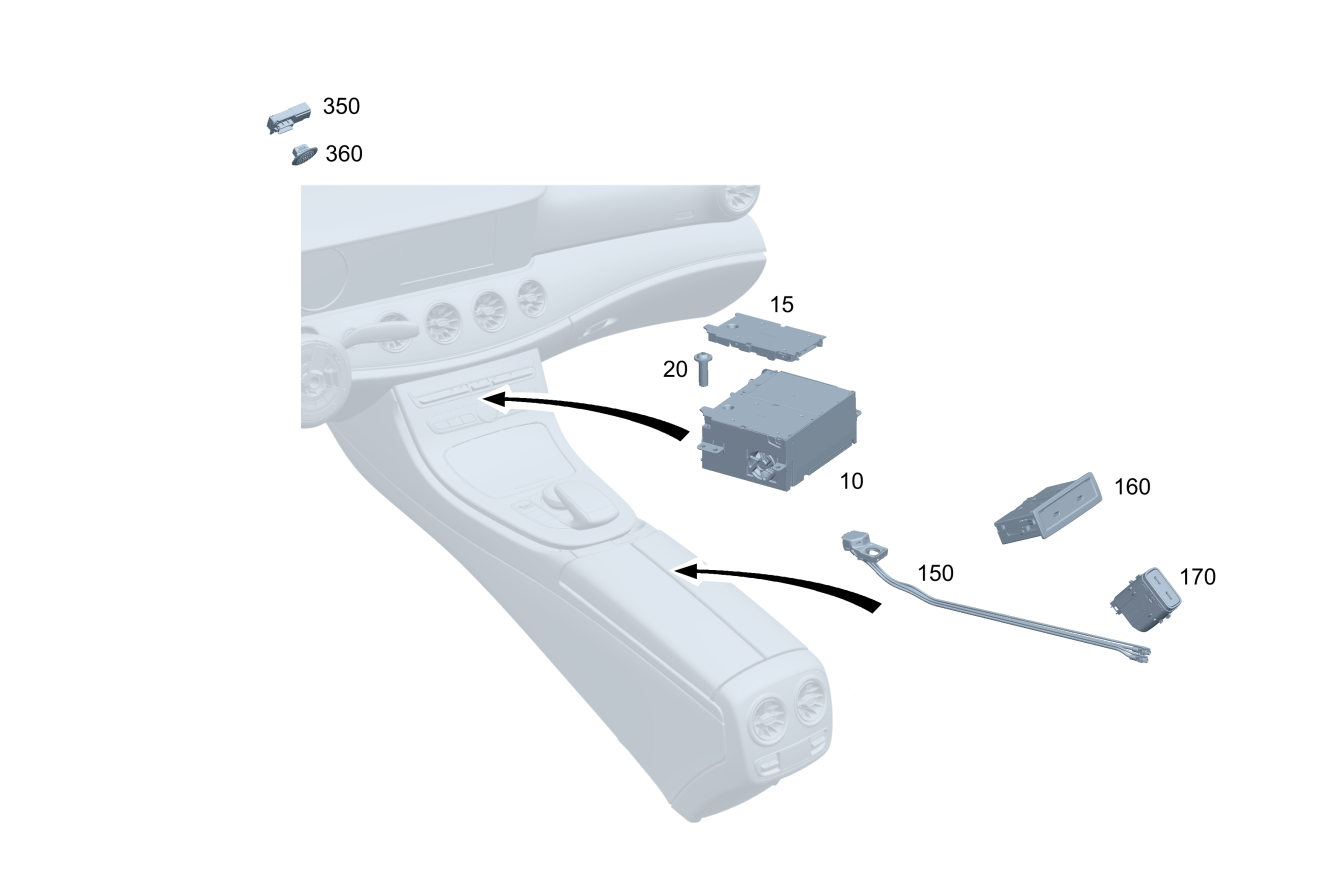 350
360
15
20
10
160
150
170