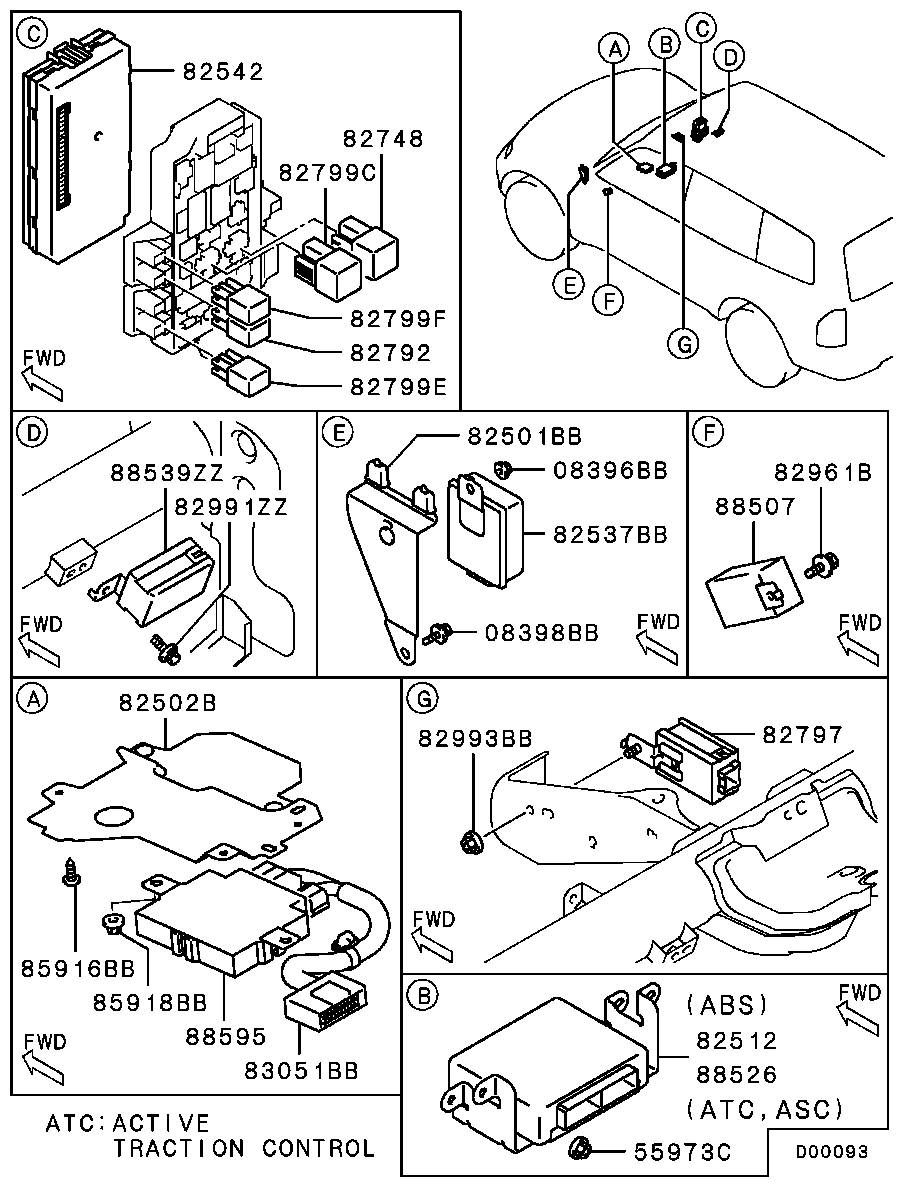 C
82542
82748
82799C
82799F
82792
82799E
FWD

A B C D
E F G

D
88539ZZ
82991ZZ
FWD

E
82501BB
08396BB
82537BB
08398BB
FWD

F
82961B
88507
FWD

A
82502B
85916BB
85918BB
88595
83051BB
FWD

G
82993BB
82797
FWD

B
(ABS)
82512
88526
(ATC, ASC)
55973C
FWD

ATC:ACTIVE
TRACTION CONTROL

D00093