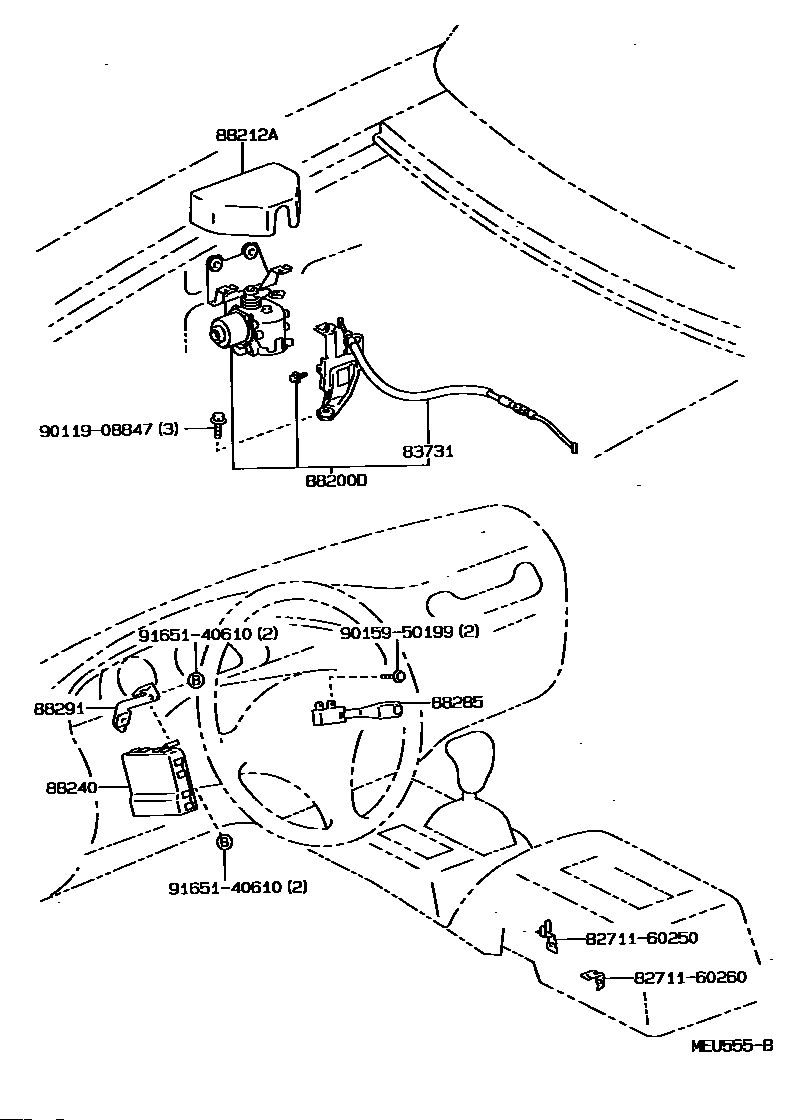 88212A

90119-08847 (3)

83731

88200D

91651-40610 (2)

90159-50199 (2)

B

88291

88285

88240

B

91651-40610 (2)

82711-60250

82711-60260

MEU555-B