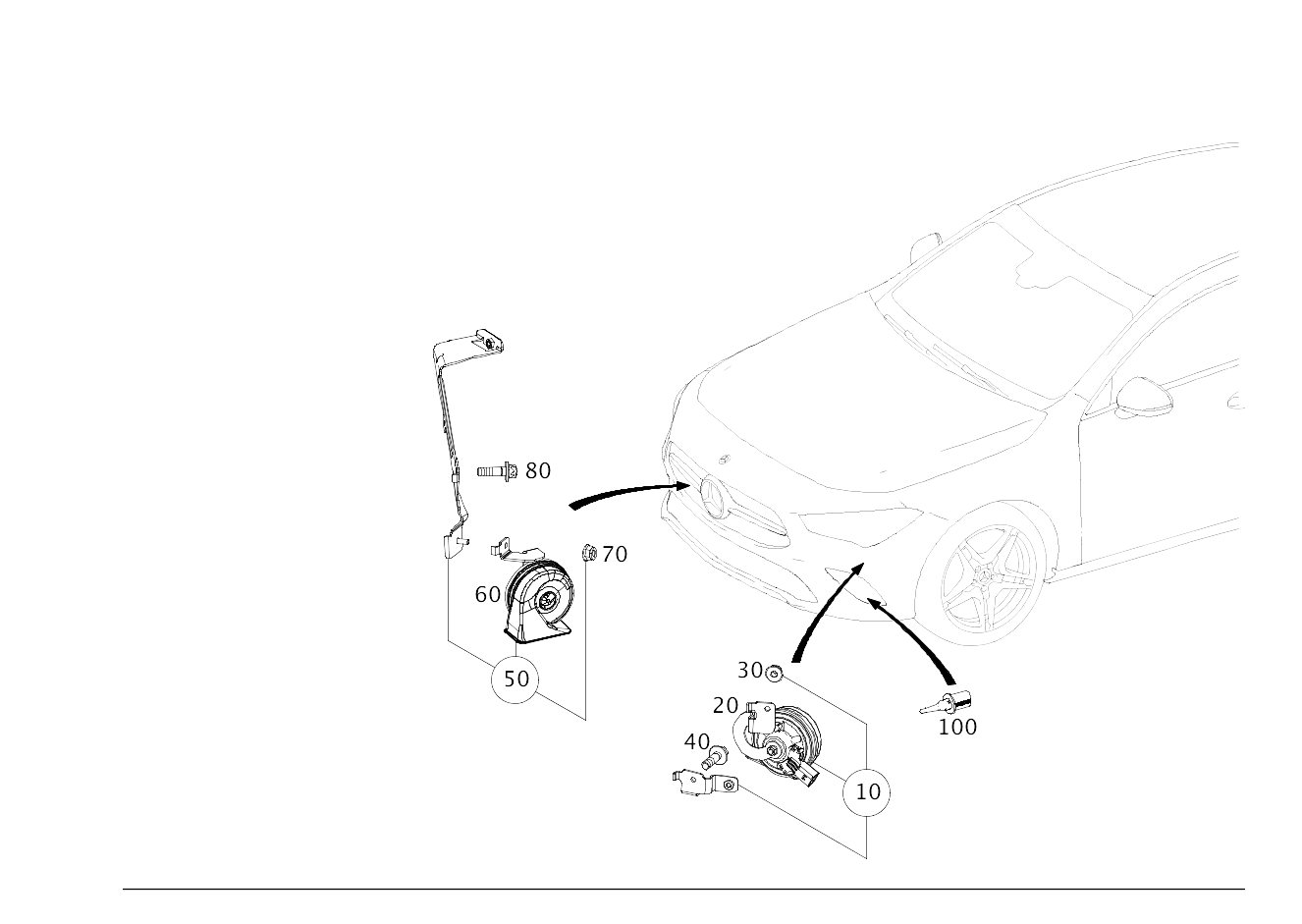 80
70
60
50
30
20
40
10
100