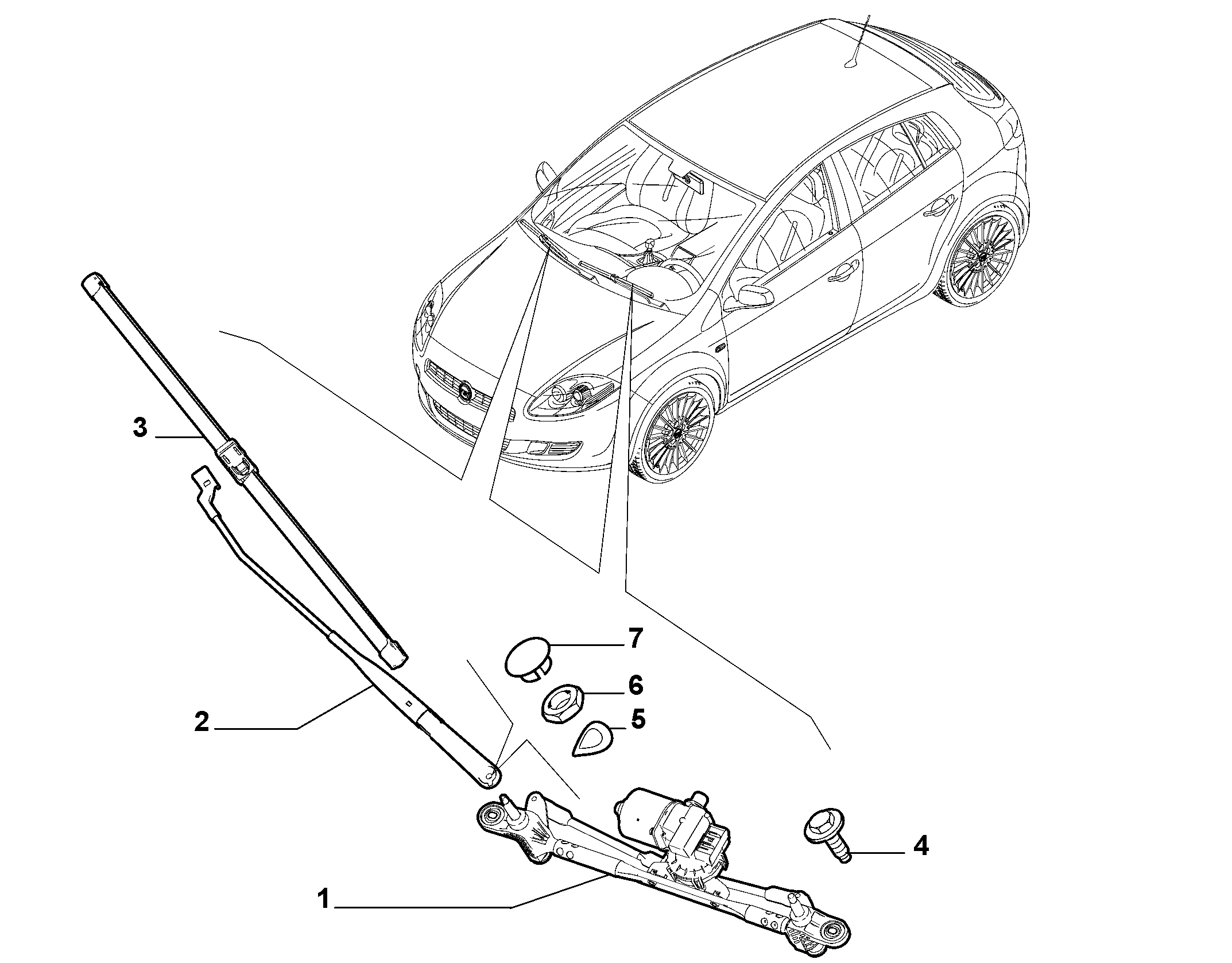 3

7

6

5

2

4

1