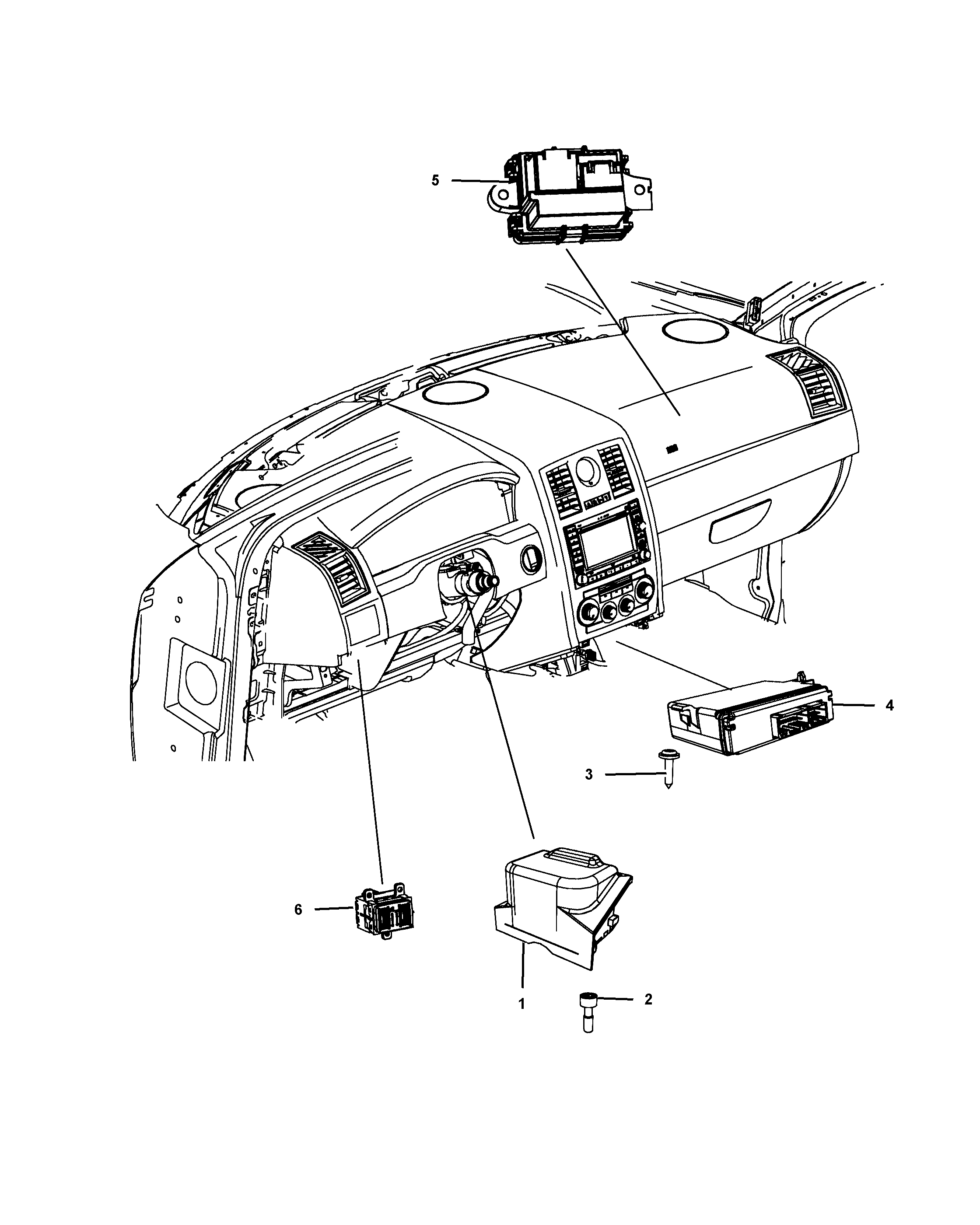 5
4
3
6
1
2