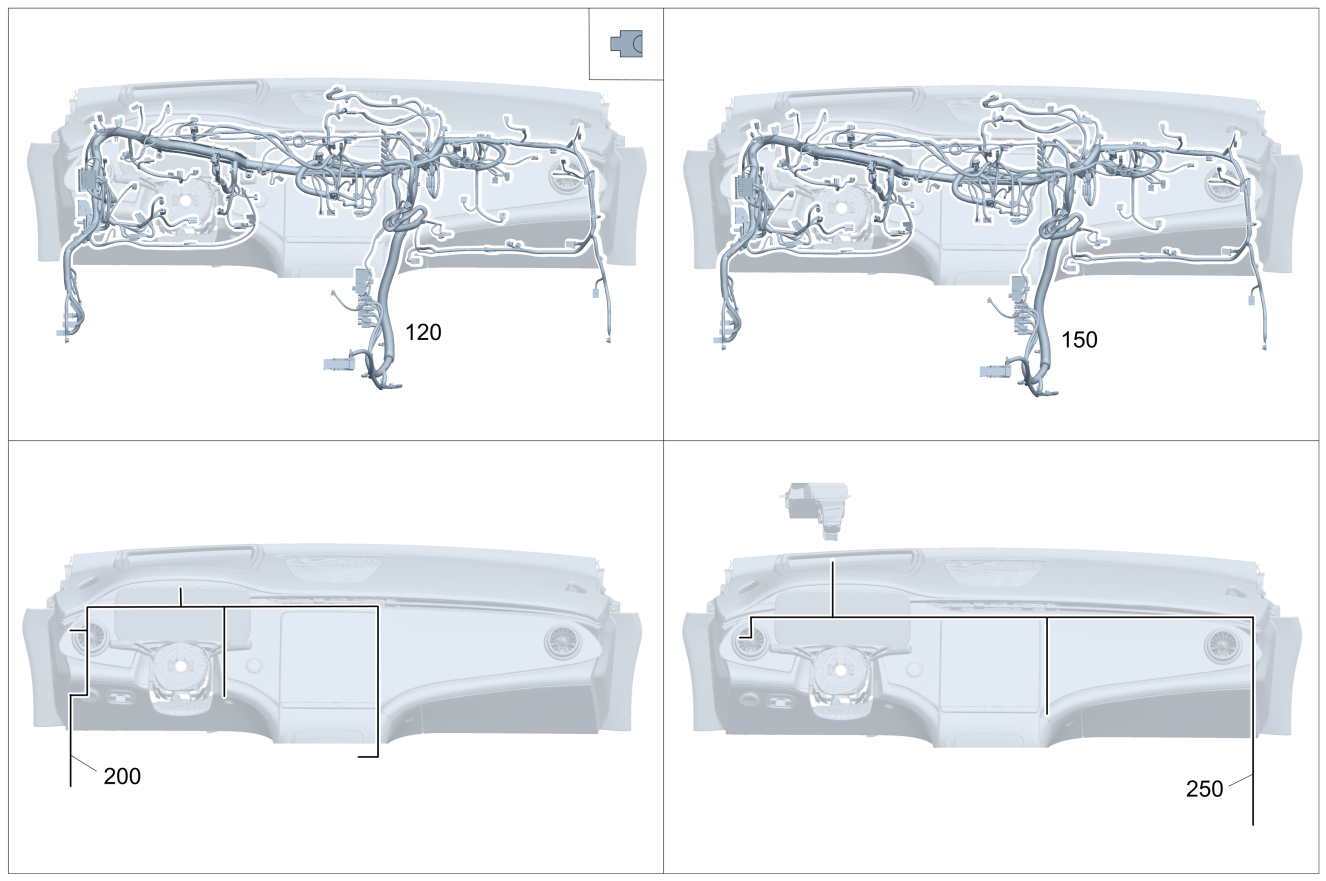 120

150

200

250