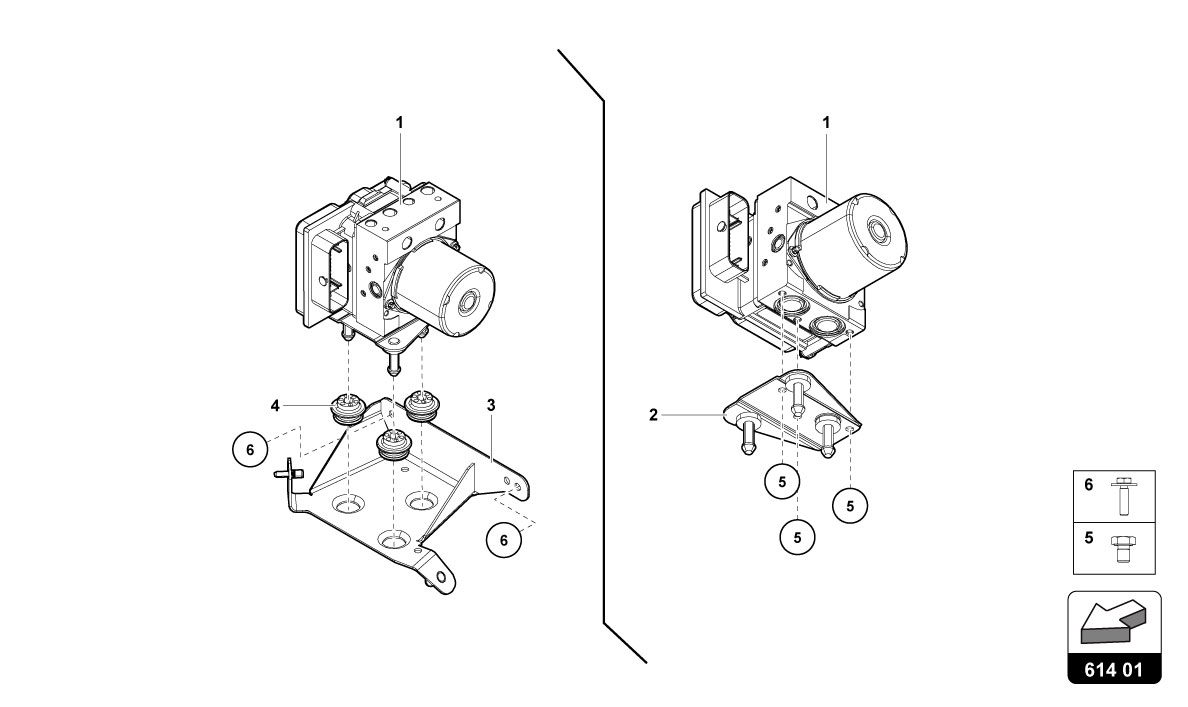 1

4

3

6

6

1

2

5

5

5

6

5

614 01