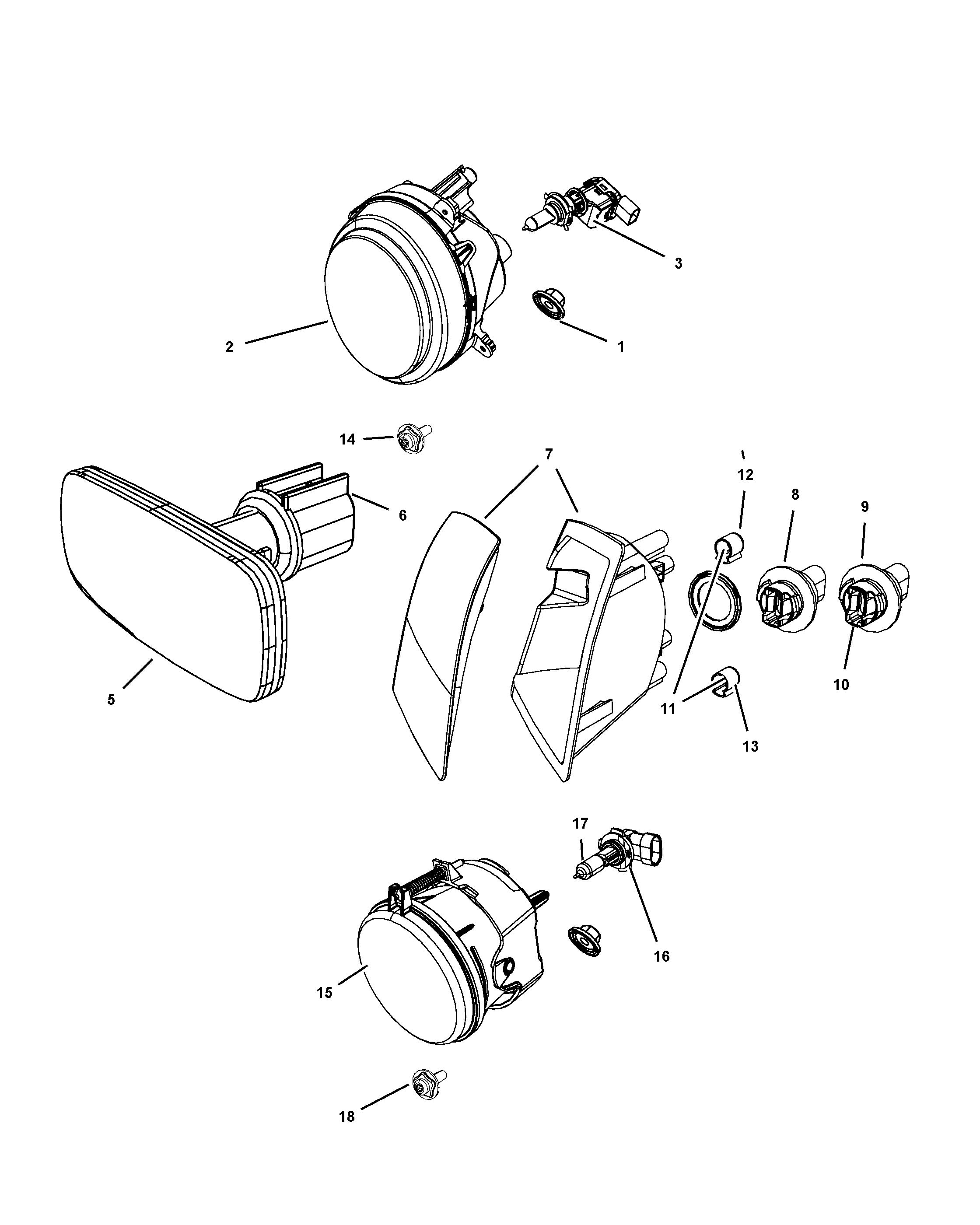 3
2
1
14
7
12
8
9
6
5
11
10
13
17
16
15
18