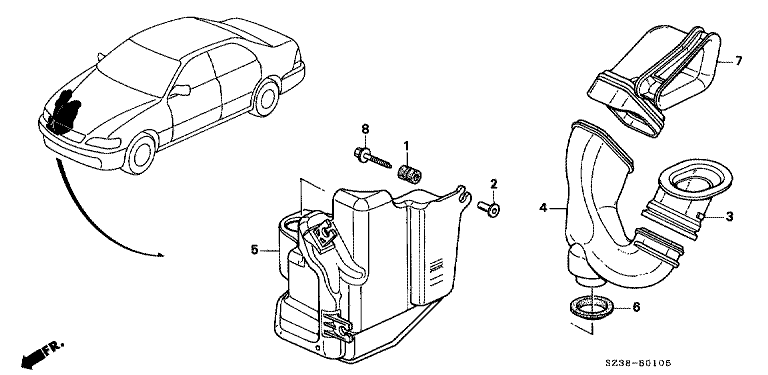 7
8
1
2
4
3
5
6
FR.
SZ38-B0105