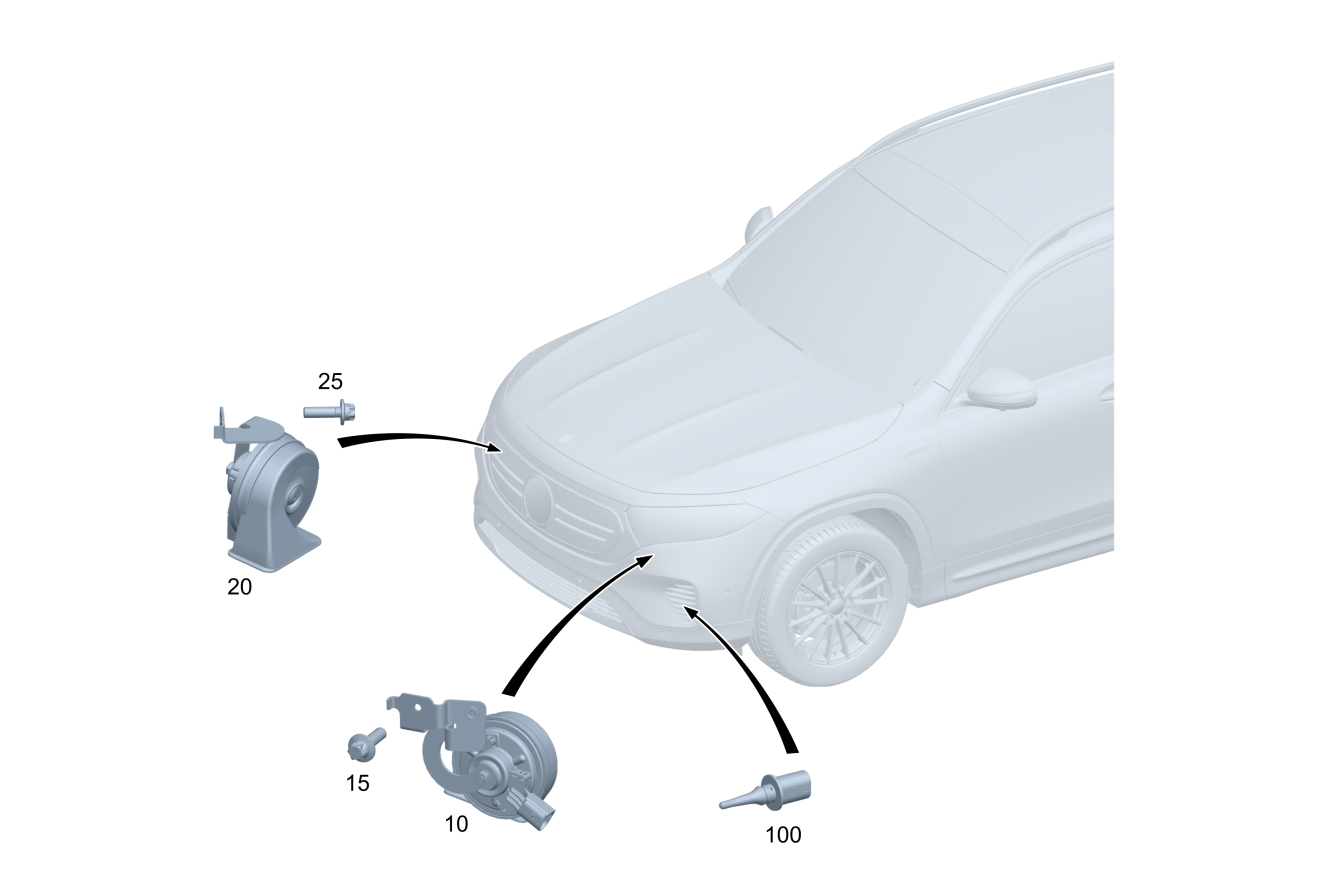 25

20

15

10

100